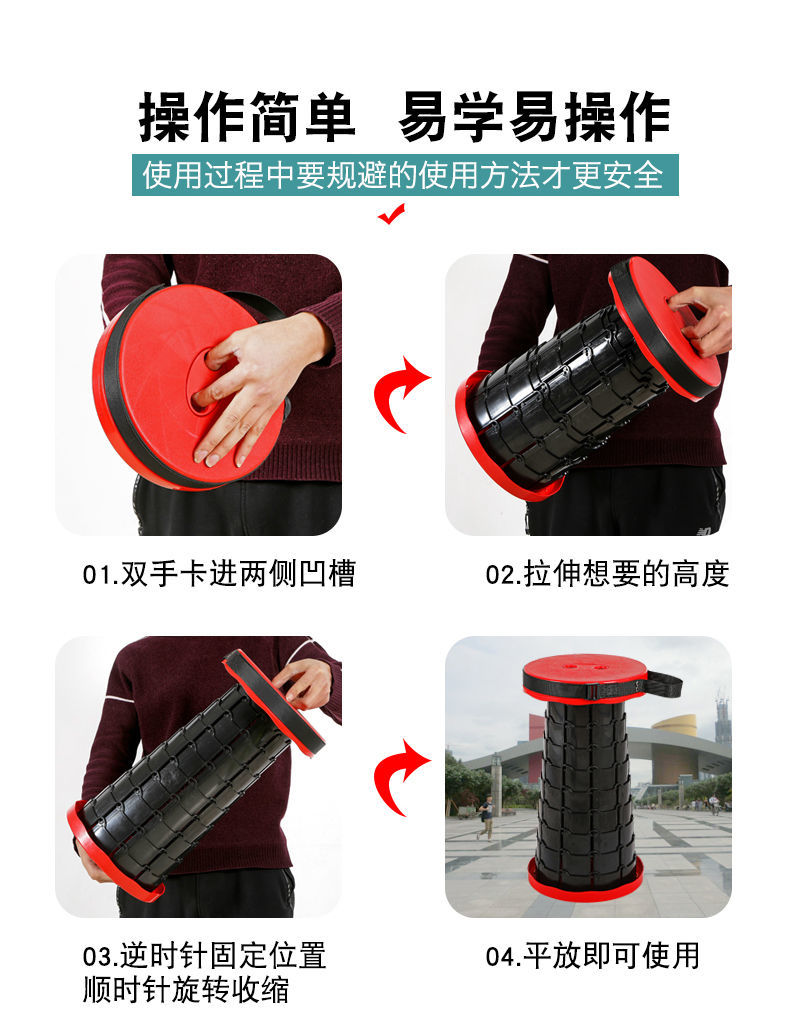 操作简单 易学易操作

使用过程中要规避的使用方法才更安全

01.双手卡进两侧凹槽

02.拉伸想要的高度

03.逆时针固定位置
顺时针旋转收缩

04.平放即可使用