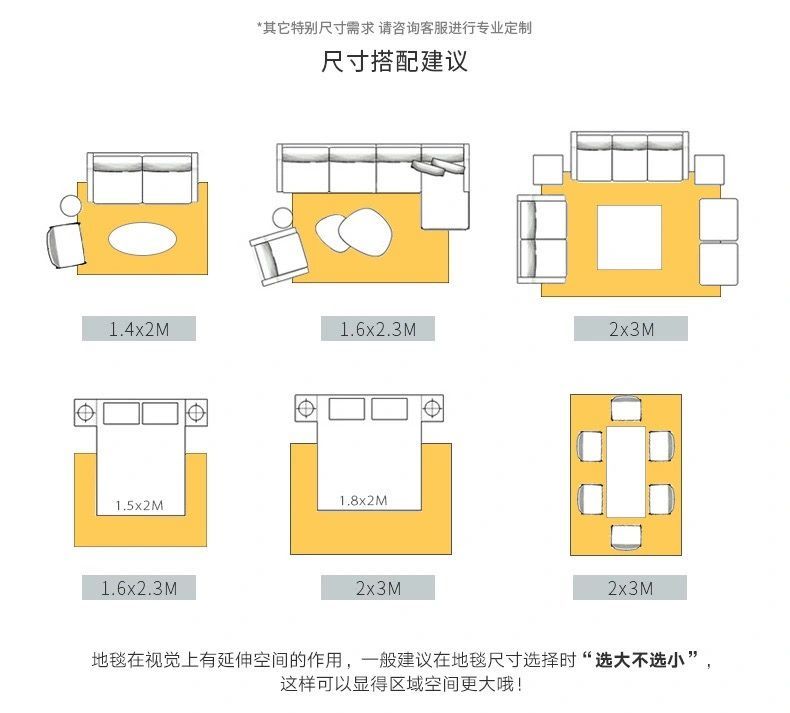 *其它特别尺寸需求 请咨询客服进行专业定制

尺寸搭配建议

1.4x2M

1.6x2.3M

2x3M

1.5x2M

1.8x2M

1.6x2.3M

2x3M

2x3M

地毯在视觉上有延伸空间的作用，一般建议在地毯尺寸选择时“选大不选小”，这样可以显得区域空间更大哦！