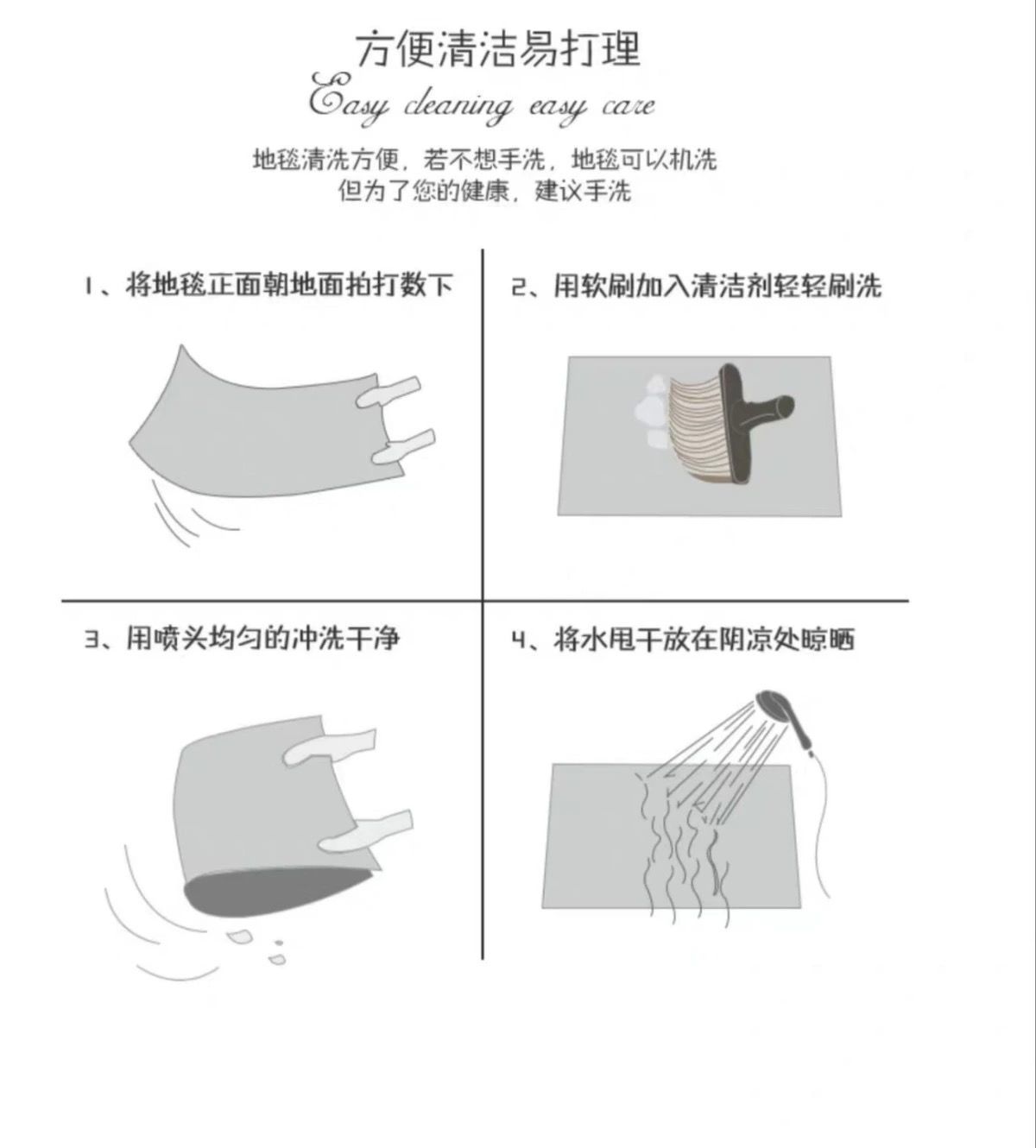 方便清洁易打理

Easy cleaning easy care

地毯清洗方便，若不想手洗，地毯可以机洗
但为了您的健康，建议手洗

1、将地毯正面朝地面拍打数下

2、用软刷加入清洁剂轻轻刷洗

3、用喷头均匀的冲洗干净

4、将水甩干放在阴凉处晾晒