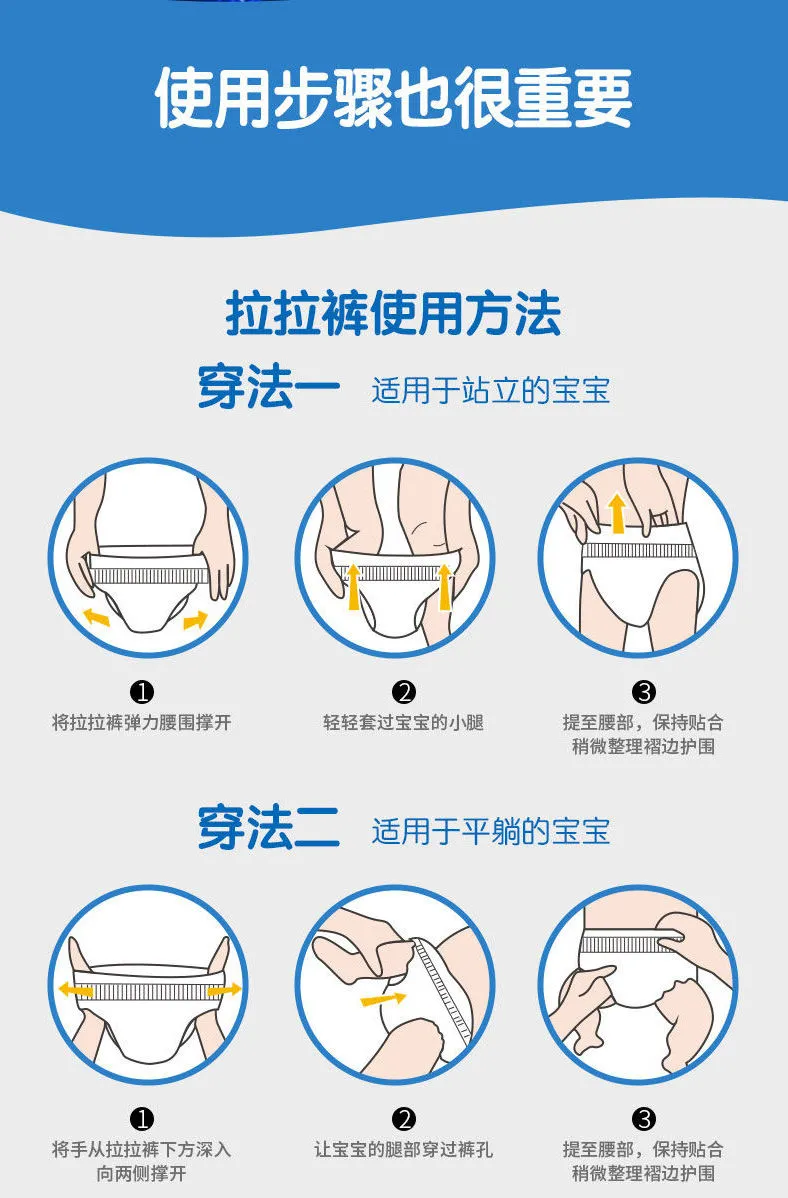 使用步骤也很重要

拉拉裤使用方法

穿法一 适用于站立的宝宝

❶
将拉拉裤弹力腰围撑开

❷
轻轻套过宝宝的小腿

❸
提至腰部，保持贴合
稍微整理褶边护围

穿法二 适用于平躺的宝宝

❶
将手从拉拉裤下方深入
向两侧撑开

❷
让宝宝的腿部穿过裤孔

❸
提至腰部，保持贴合
稍微整理褶边护围