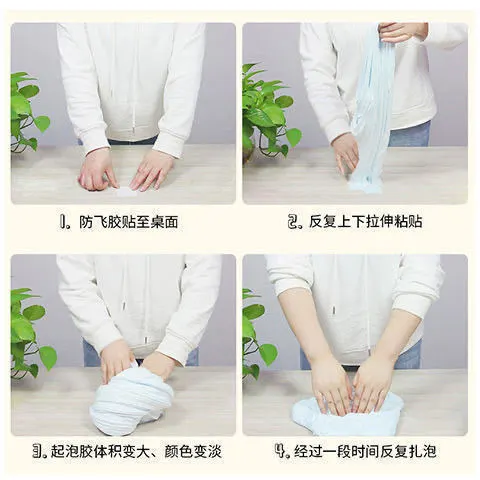 1. 防飞胶贴至桌面

2. 反复上下拉伸粘贴

3. 起泡胶体积变大、颜色变淡

4. 经过一段时间反复扎泡