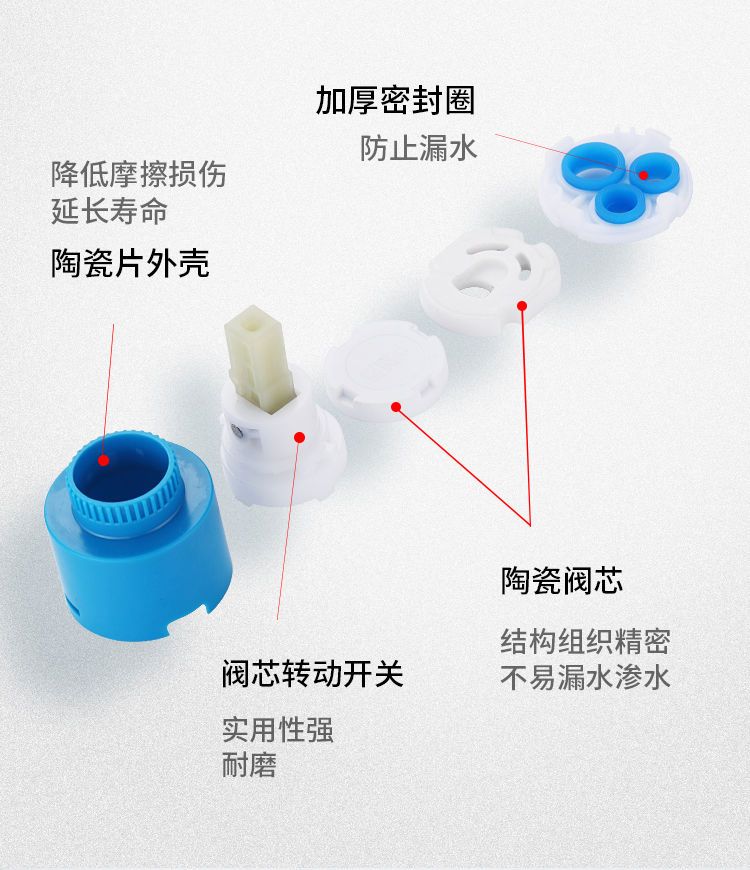 加厚密封圈
防止漏水

降低摩擦损伤
延长寿命
陶瓷片外壳

陶瓷阀芯
结构组织精密
不易漏水渗水

阀芯转动开关
实用性强
耐磨