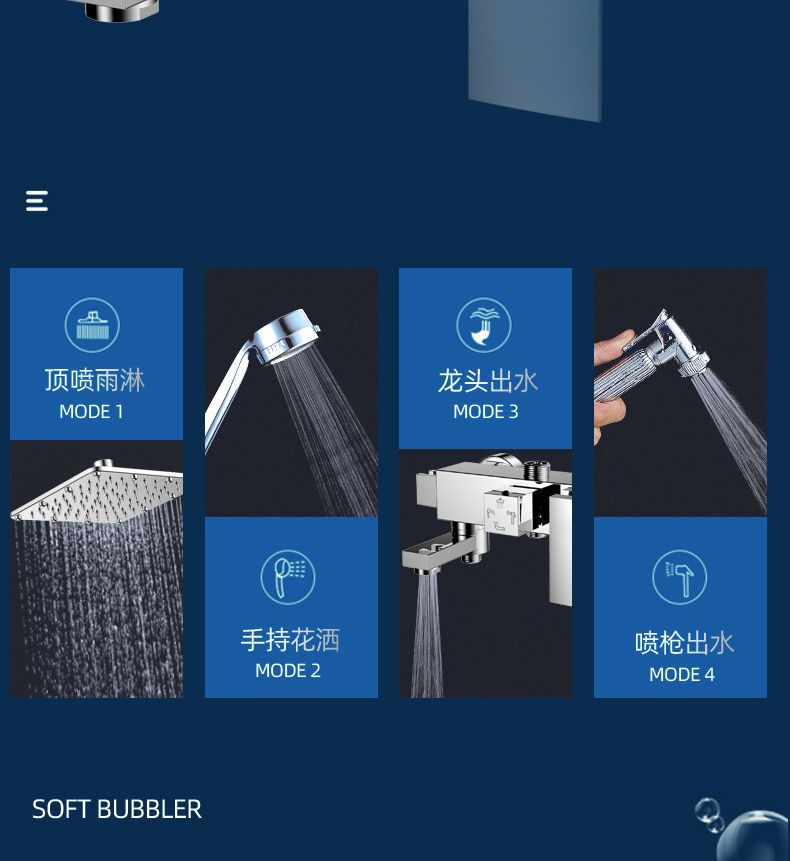 顶喷雨淋
MODE 1

手持花洒
MODE 2

龙头出水
MODE 3

喷枪出水
MODE 4

SOFT BUBBLER