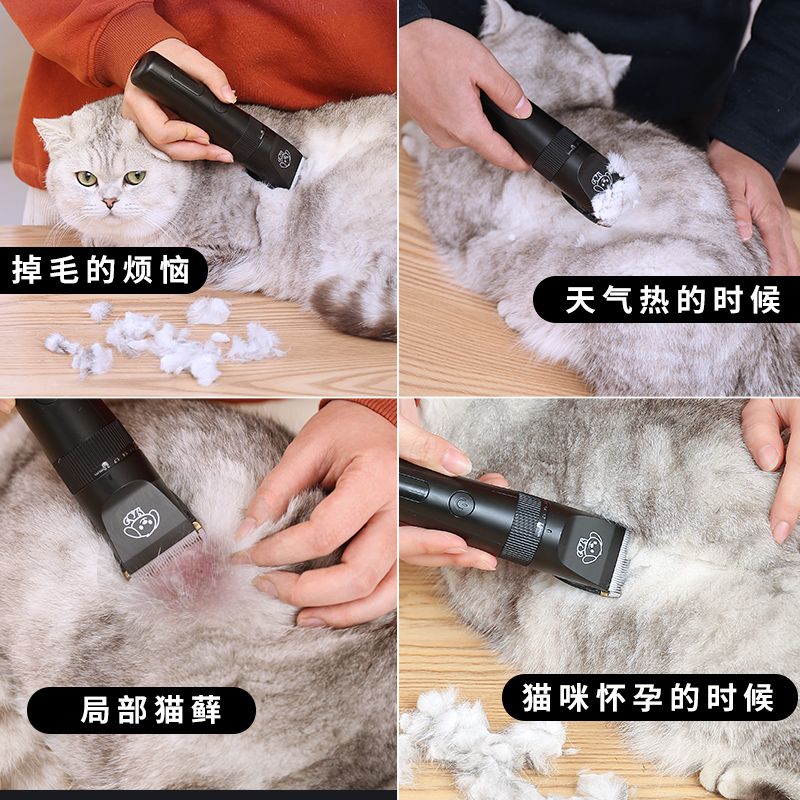 掉毛的烦恼

天气热的时候

局部猫藓

猫咪怀孕的时候