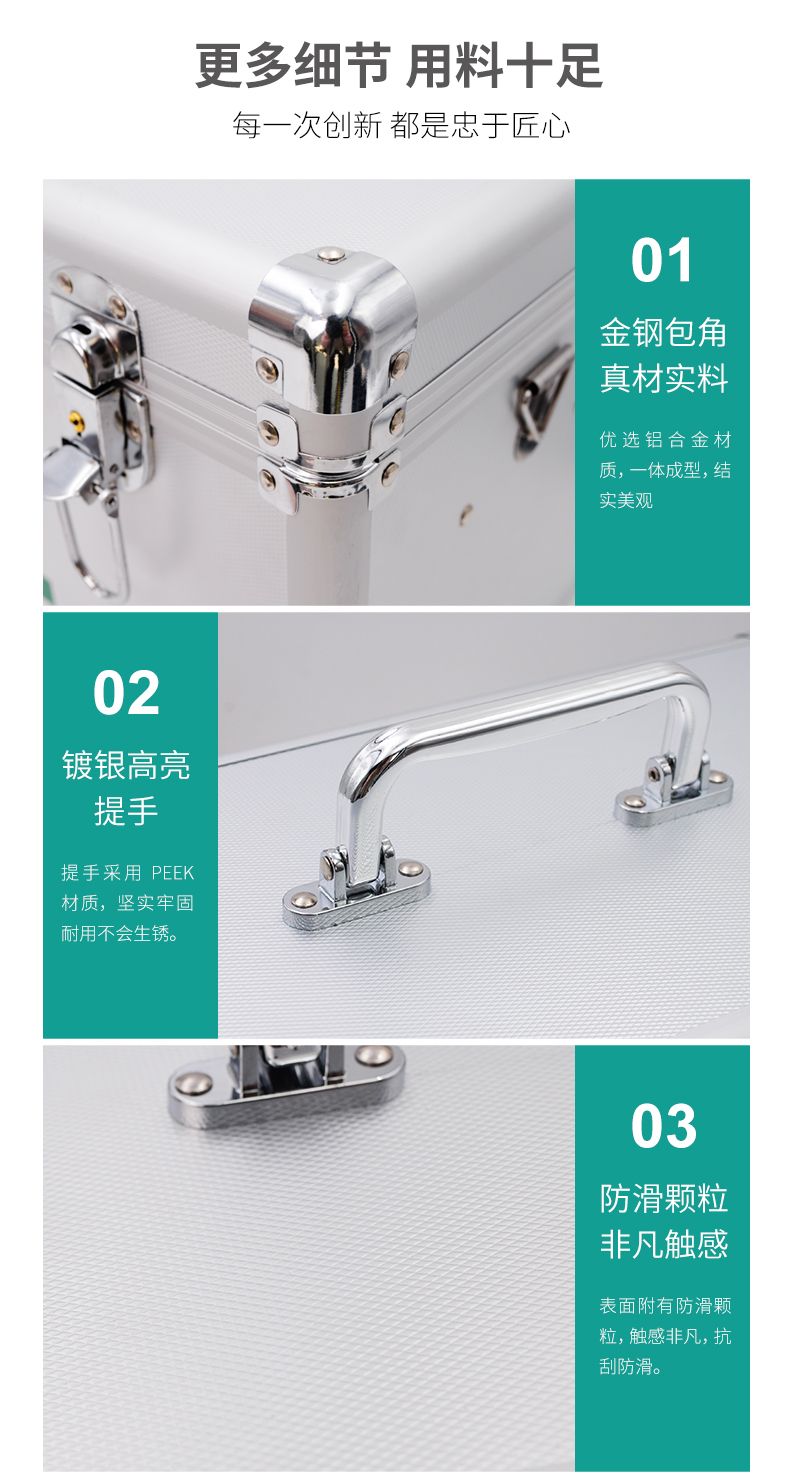 更多细节 用料十足

每一次创新 都是忠于匠心

01

金钢包角
真材实料

优选铝合金材质，一体成型，结实美观

02

镀银高亮
提手

提手采用 PEEK 材质，坚实牢固耐用不会生锈。

03

防滑颗粒
非凡触感

表面附有防滑颗粒，触感非凡，抗刮防滑。