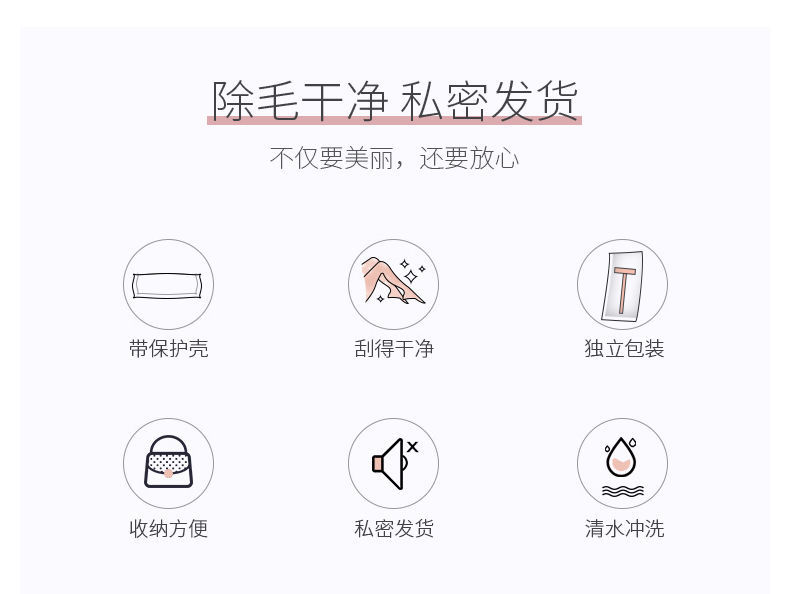 除毛干净 私密发货

不仅要美丽，还要放心

带保护壳

刮得干净

独立包装

收纳方便

私密发货

清水冲洗