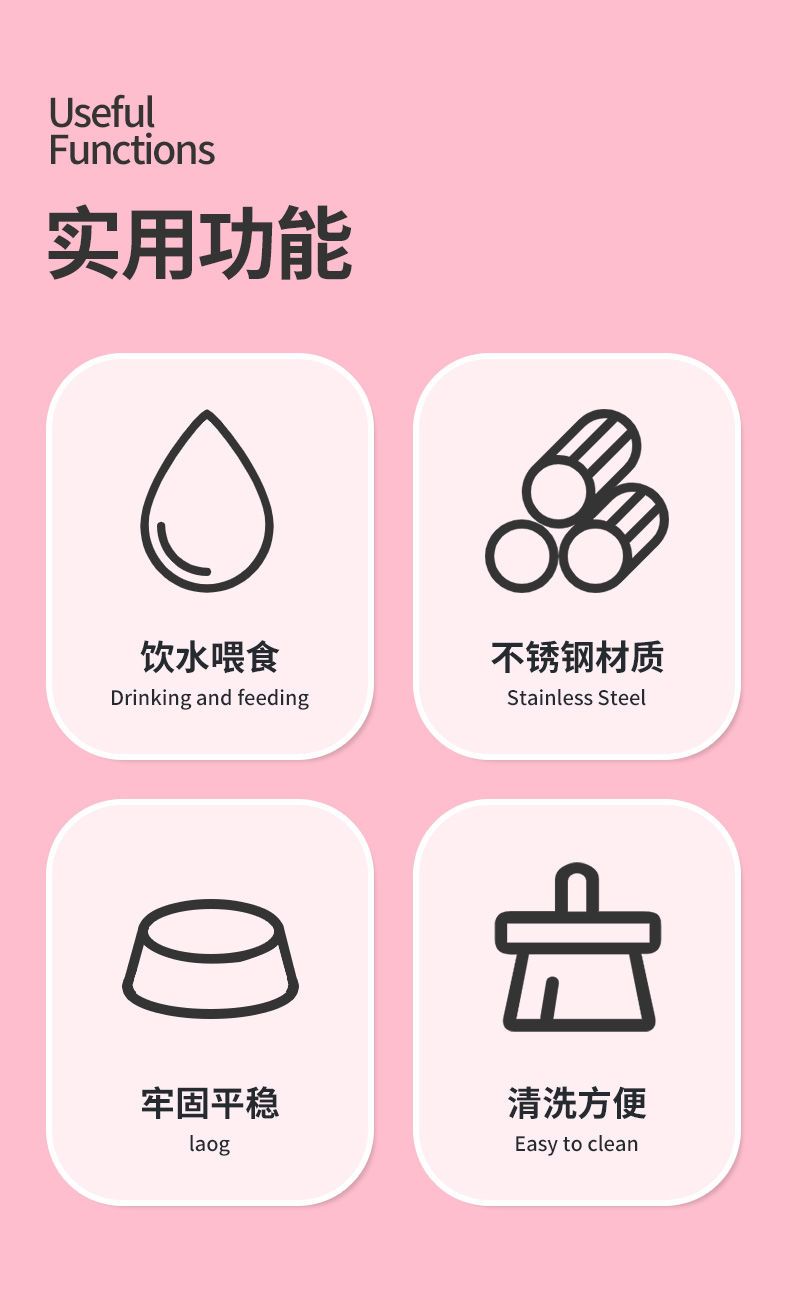 Useful
Functions

实用功能

饮水喂食
Drinking and feeding

不锈钢材质
Stainless Steel

牢固平稳
laog

清洗方便
Easy to clean