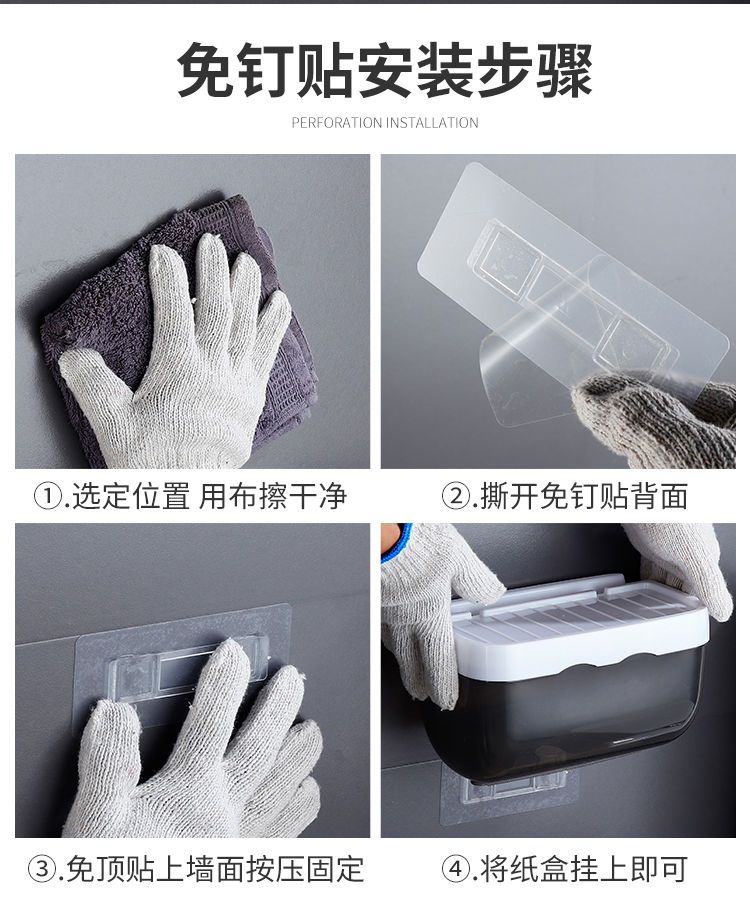 免钉贴安装步骤

PERFORATION INSTALLATION

①.选定位置 用布擦干净

②.撕开免钉贴背面

③.免顶贴上墙面按压固定

④.将纸盒挂上即可