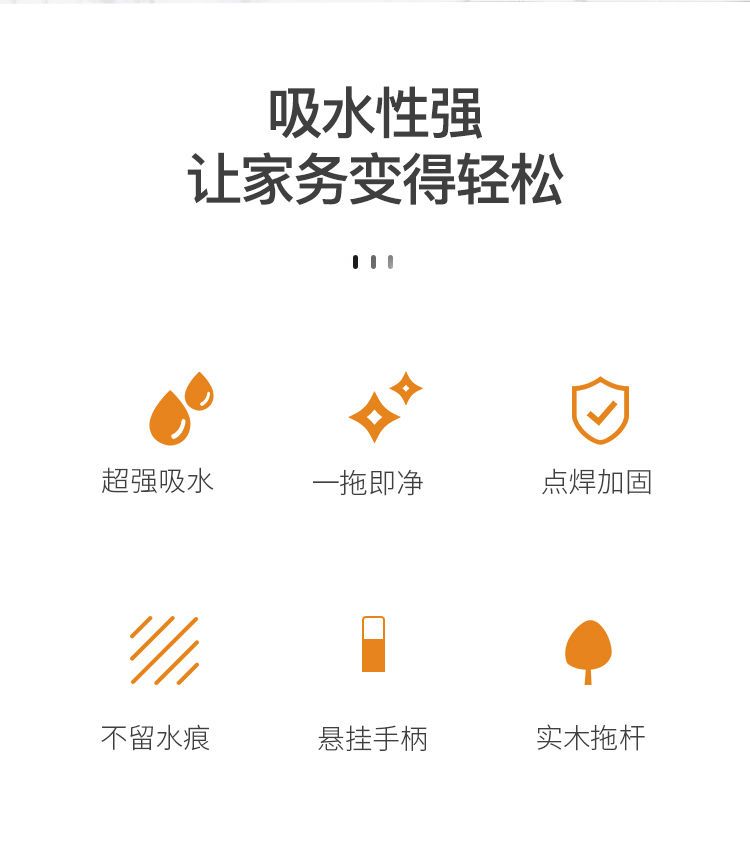 吸水性强
让家务变得轻松

超强吸水

一拖即净

点焊加固

不留水痕

悬挂手柄

实木拖杆