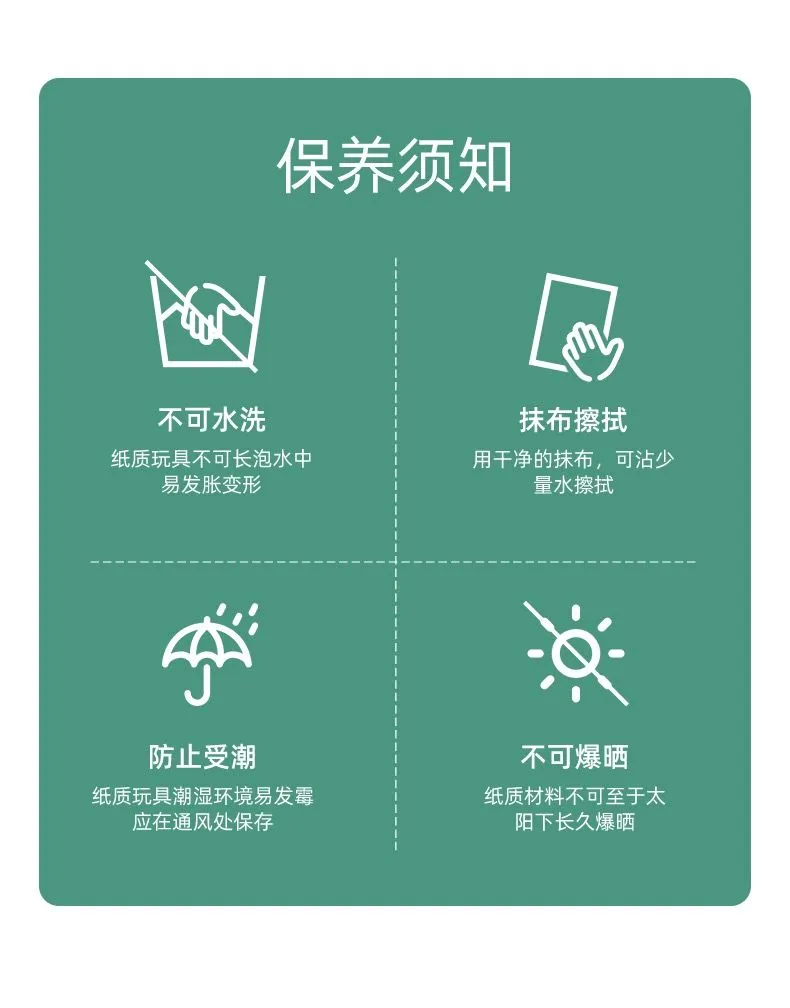 保养须知

不可水洗

纸质玩具不可长泡水中易发胀变形

抹布擦拭

用干净的抹布，可沾少量水擦拭

防止受潮

纸质玩具潮湿环境易发霉应在通风处保存

不可爆晒

纸质材料不可至于太阳下长久爆晒