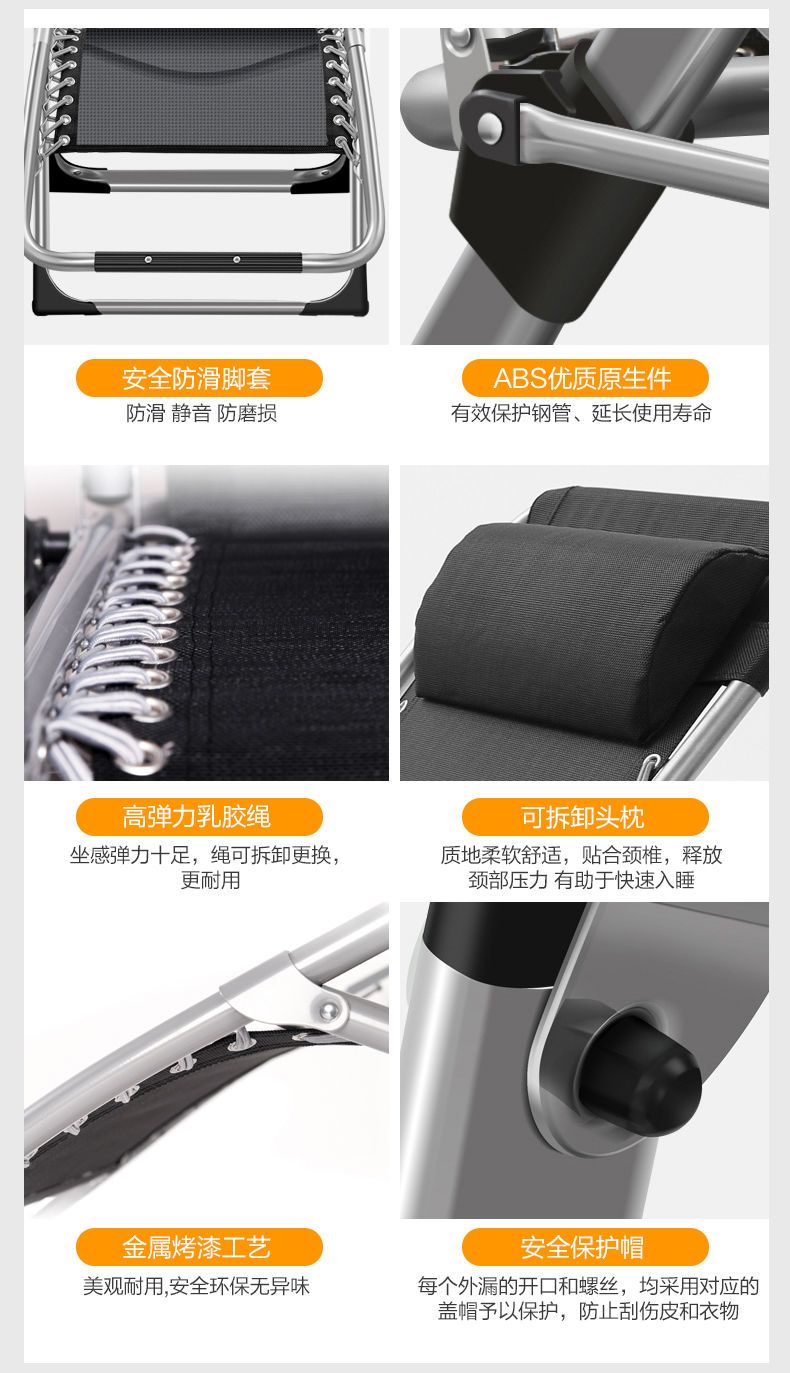 安全防滑脚套
防滑 静音 防磨损

ABS优质原生件
有效保护钢管、延长使用寿命

高弹力乳胶绳
坐感弹力十足，绳可拆卸更换，更耐用

可拆卸头枕
质地柔软舒适，贴合颈椎，释放颈部压力 有助于快速入睡

金属烤漆工艺
美观耐用,安全环保无异味

安全保护帽
每个外漏的开口和螺丝，均采用对应的盖帽予以保护，防止刮伤皮和衣物