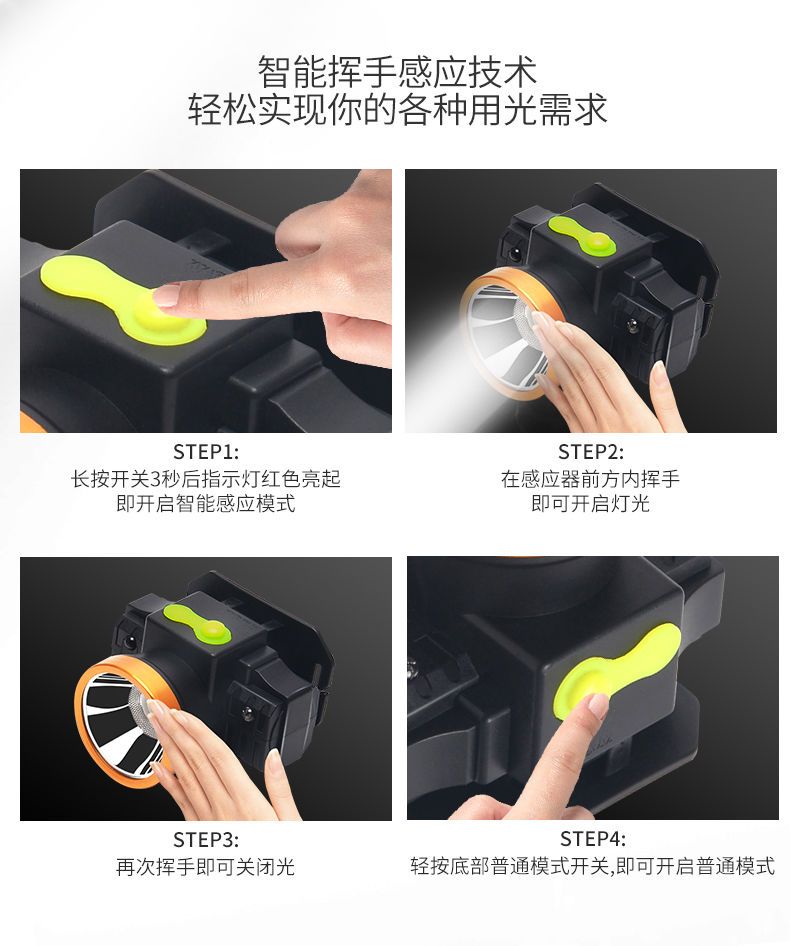 智能挥手感应技术
轻松实现你的各种用光需求

STEP1:
长按开关3秒后指示灯红色亮起
即开启智能感应模式

STEP2:
在感应器前方内挥手
即可开启灯光

STEP3:
再次挥手即可关闭光

STEP4:
轻按底部普通模式开关,即可开启普通模式