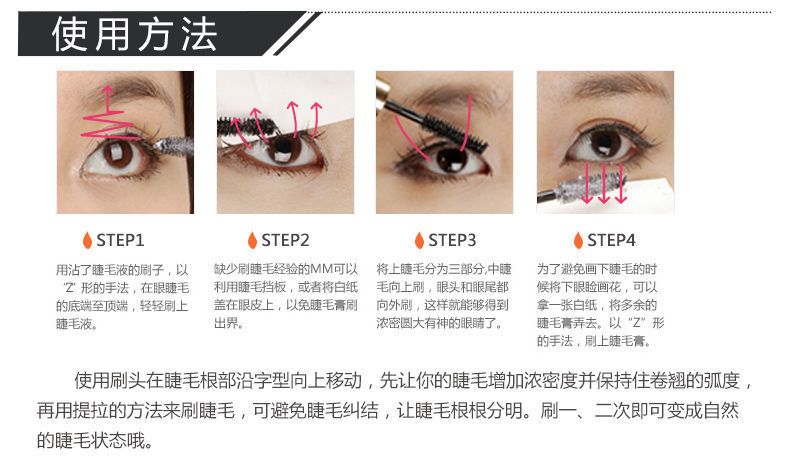 使用方法

STEP1

用沾了睫毛液的刷子，以“Z”形的手法，在眼睫毛的底端至顶端，轻轻刷上睫毛液。

STEP2

缺少刷睫毛经验的MM可以利用睫毛挡板，或者将白纸盖在眼皮上，以免睫毛膏刷出界。

STEP3

将上睫毛分为三部分,中睫毛向上刷，眼头和眼尾都向外刷，这样就能够得到浓密圆大有神的眼睛了。

STEP4

为了避免画下睫毛的时候将下眼睑画花，可以拿一张白纸，将多余的睫毛膏弄去。以“Z”形的手法，刷上睫毛膏。

使用刷头在睫毛根部沿字型向上移动，先让你的睫毛增加浓密度并保持住卷翘的弧度，再用提拉的方法来刷睫毛，可避免睫毛纠结，让睫毛根根分明。刷一、二次即可变成自然的睫毛状态哦。