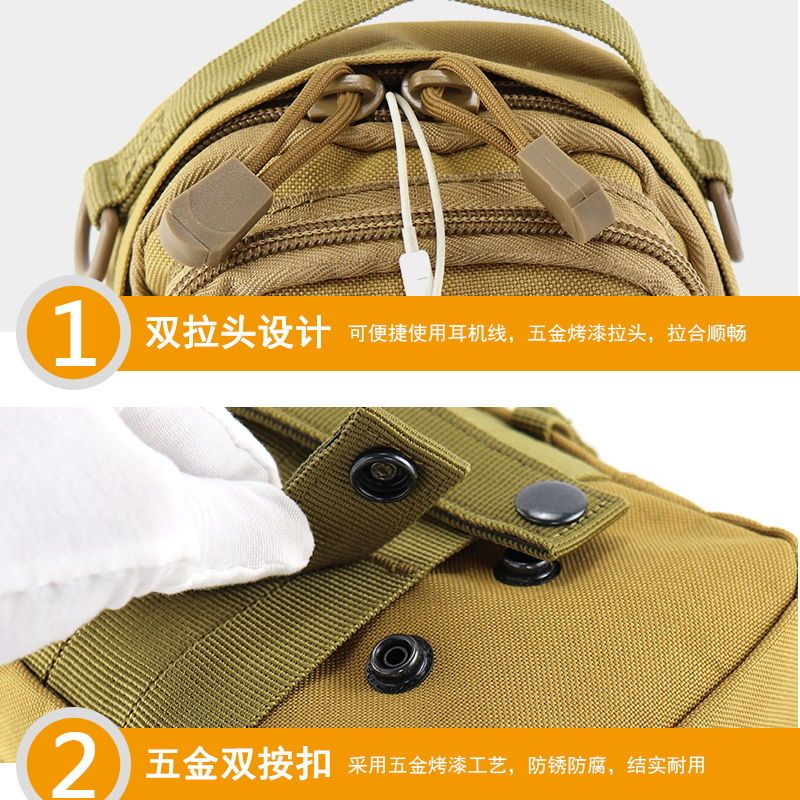 1 双拉头设计 可便捷使用耳机线，五金烤漆拉头，拉合顺畅

2 五金双按扣 采用五金烤漆工艺，防锈防腐，结实耐用