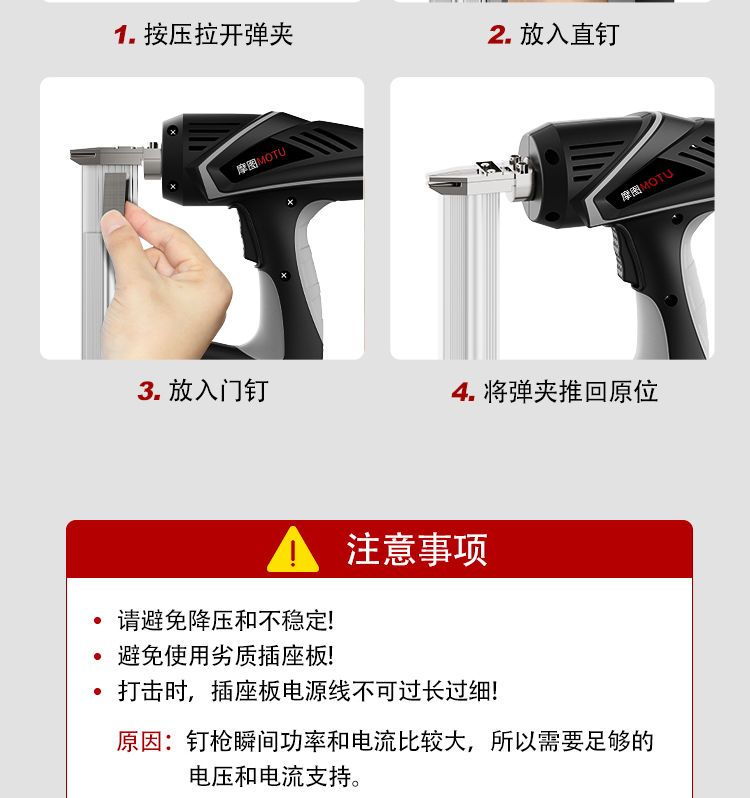 1. 按压拉开弹夹

2. 放入直钉

摩图MOTU

摩图MOTU

3. 放入门钉

4. 将弹夹推回原位

注意事项

• 请避免降压和不稳定!
• 避免使用劣质插座板!
• 打击时，插座板电源线不可过长过细!

原因：钉枪瞬间功率和电流比较大，所以需要足够的电压和电流支持。