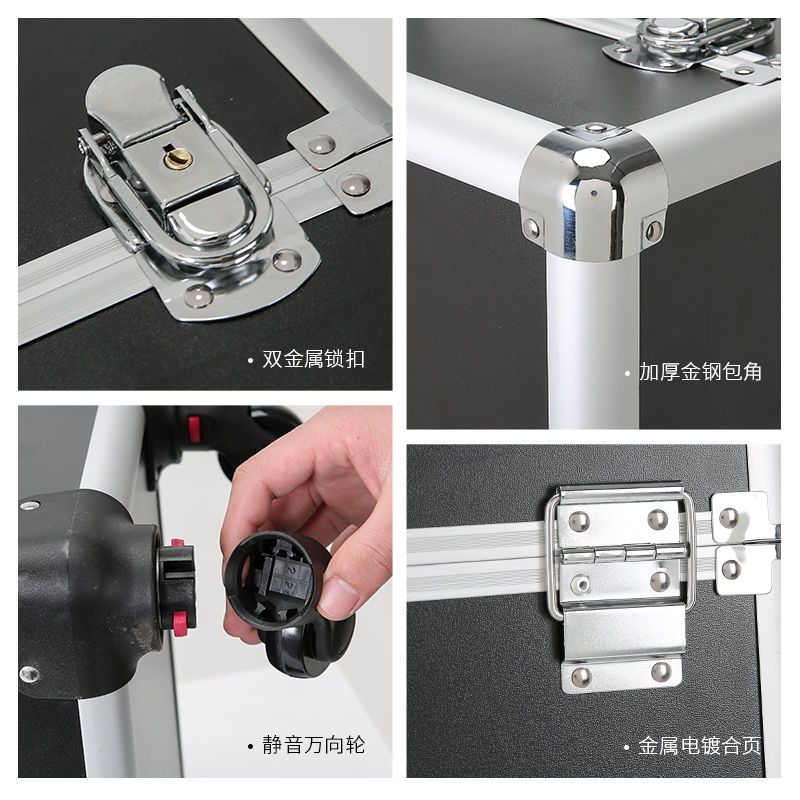 • 双金属锁扣

• 加厚金钢包角

• 静音万向轮

• 金属电镀合页