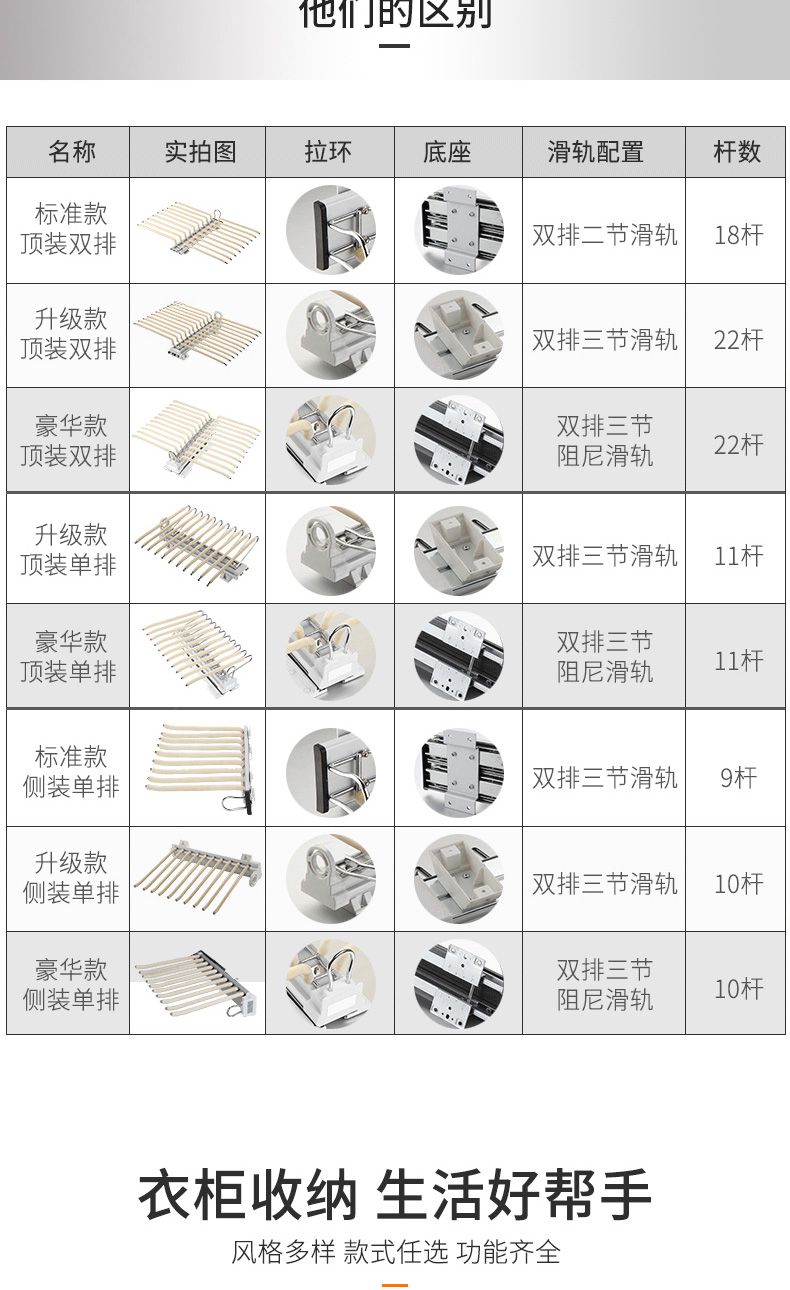 他们的区别

| 名称 | 实拍图 | 拉环 | 底座 | 滑轨配置 | 杆数 |
|---|---|---|---|---|---|
| 标准款 顶装双排 | | | | 双排二节滑轨 | 18杆 |
| 升级款 顶装双排 | | | | 双排三节滑轨 | 22杆 |
| 豪华款 顶装双排 | | | | 双排三节 阻尼滑轨 | 22杆 |
| 升级款 顶装单排 | | | | 双排三节滑轨 | 11杆 |
| 豪华款 顶装单排 | | | | 双排三节 阻尼滑轨 | 11杆 |
| 标准款 侧装单排 | | | | 双排三节滑轨 | 9杆 |
| 升级款 侧装单排 | | | | 双排三节滑轨 | 10杆 |
| 豪华款 侧装单排 | | | | 双排三节 阻尼滑轨 | 10杆 |

衣柜收纳 生活好帮手
风格多样 款式任选 功能齐全