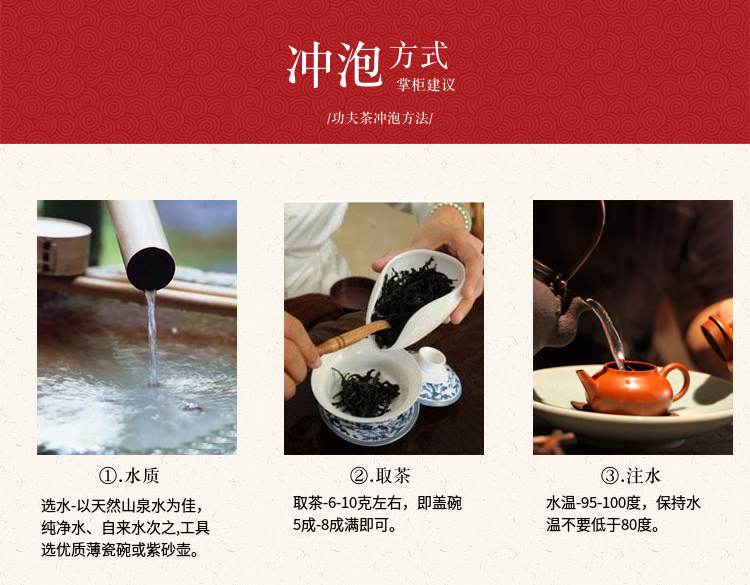 冲泡方式
掌柜建议

/功夫茶冲泡方法/

①.水质

选水-以天然山泉水为佳，纯净水、自来水次之,工具选优质薄瓷碗或紫砂壶。

②.取茶

取茶-6-10克左右，即盖碗5成-8成满即可。

③.注水

水温-95-100度，保持水温不要低于80度。