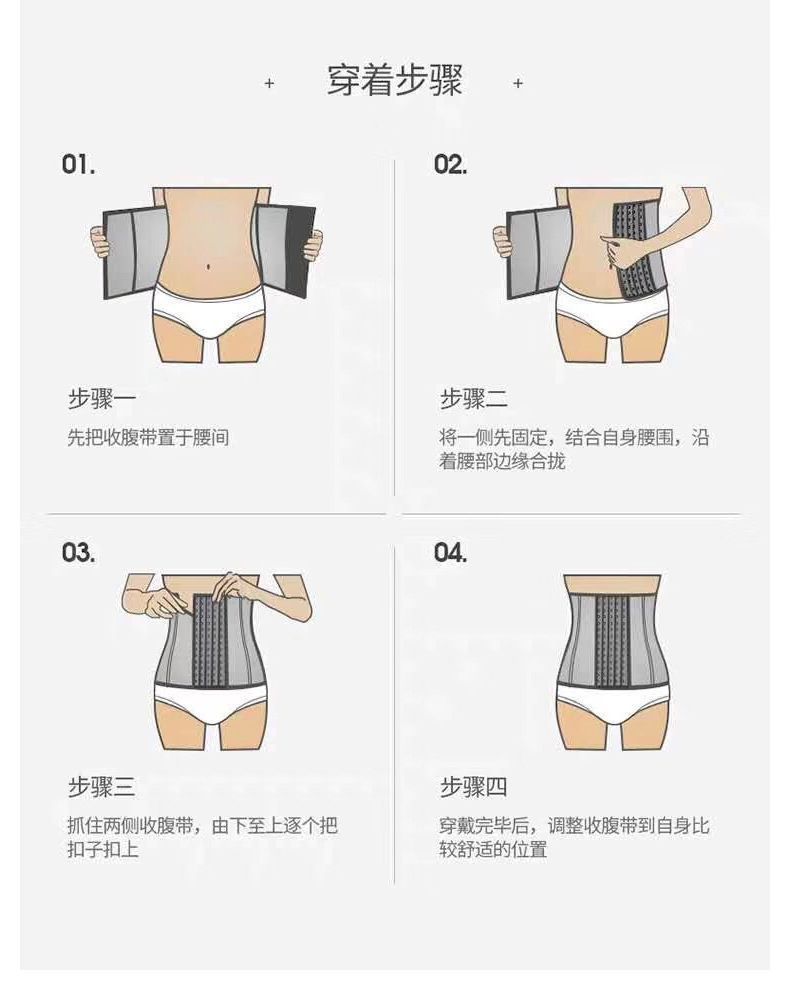 + 穿着步骤 +

01.

步骤一

先把收腹带置于腰间

02.

步骤二

将一侧先固定，结合自身腰围，沿着腰部边缘合拢

03.

步骤三

抓住两侧收腹带，由下至上逐个把扣子扣上

04.

步骤四

穿戴完毕后，调整收腹带到自身比较舒适的位置