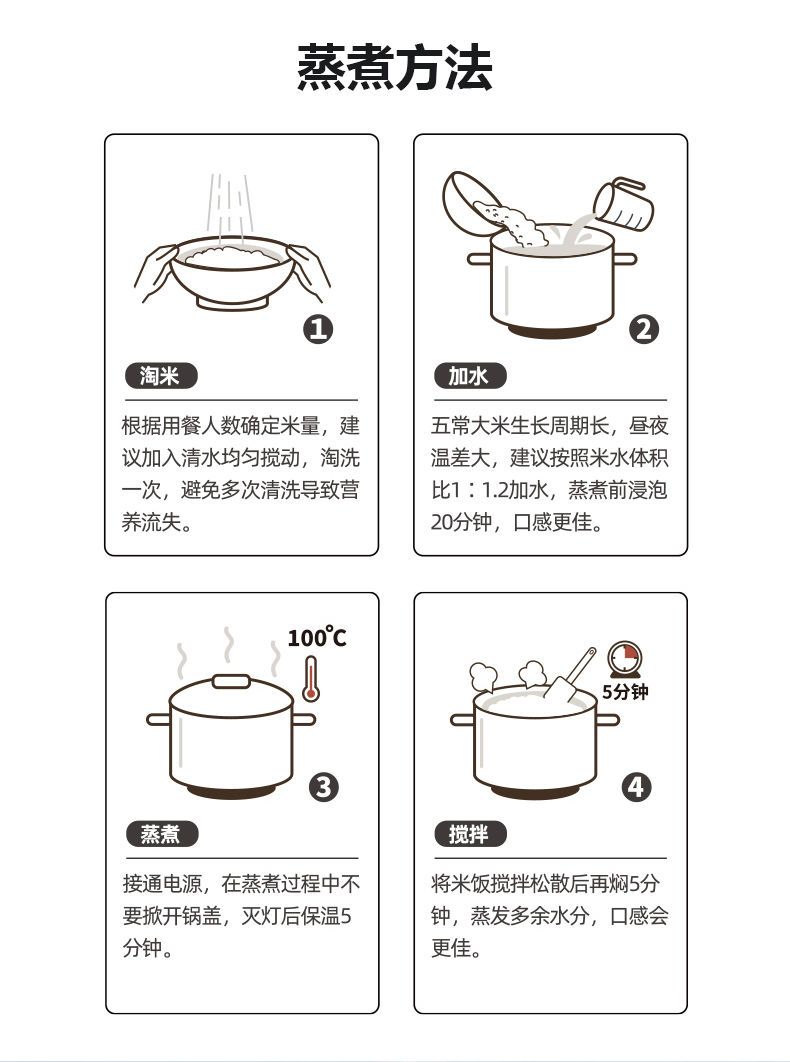 蒸煮方法

1

淘米

根据用餐人数确定米量，建议加入清水均匀搅动，淘洗一次，避免多次清洗导致营养流失。

2

加水

五常大米生长周期长，昼夜温差大，建议按照米水体积比1：1.2加水，蒸煮前浸泡20分钟，口感更佳。

100℃

3

蒸煮

接通电源，在蒸煮过程中不要掀开锅盖，灭灯后保温5分钟。

5分钟

4

搅拌

将米饭搅拌松散后再焖5分钟，蒸发多余水分，口感会更佳。