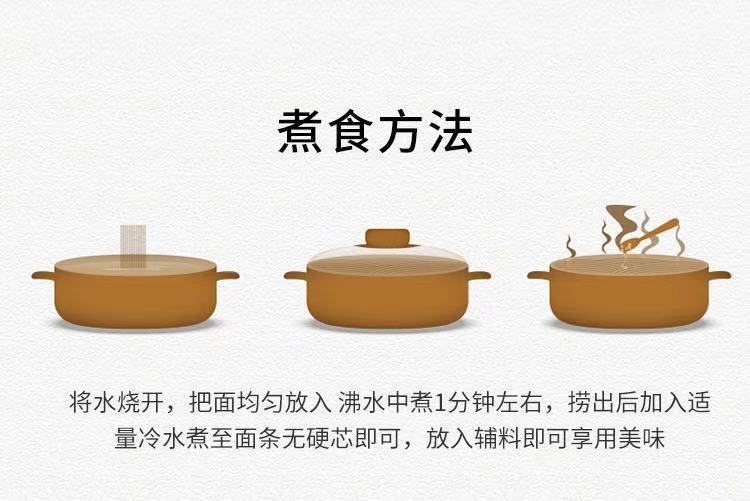 煮食方法

将水烧开，把面均匀放入 沸水中煮1分钟左右，捞出后加入适量冷水煮至面条无硬芯即可，放入辅料即可享用美味