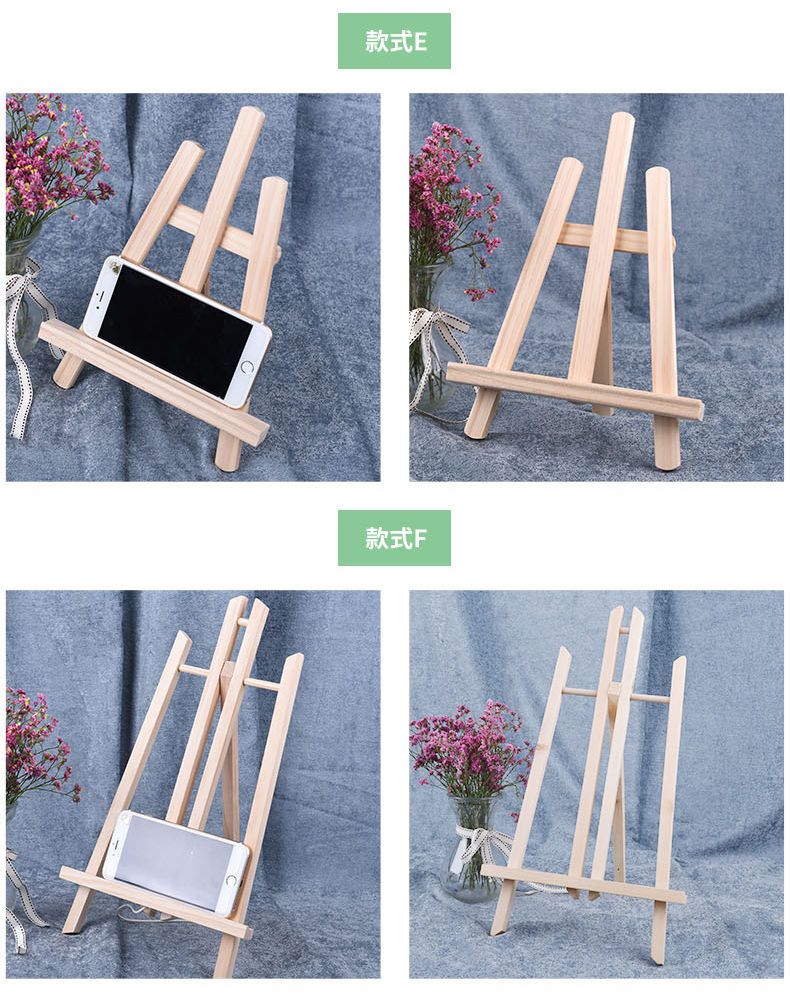 款式E

款式F