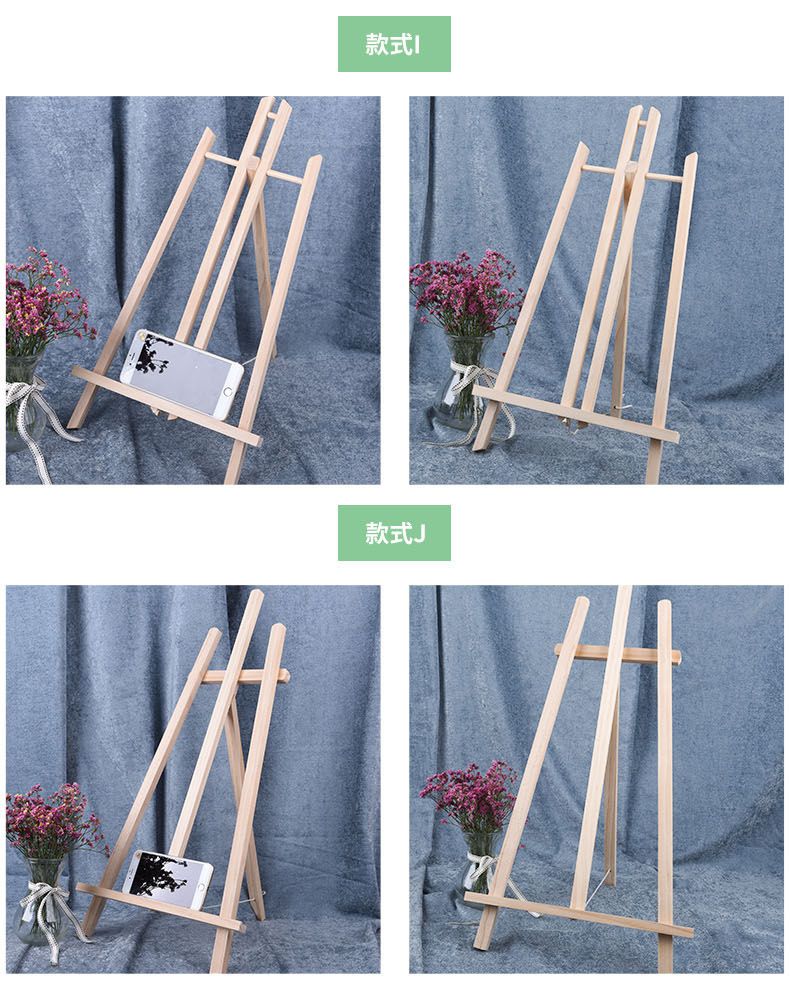 款式I

款式J