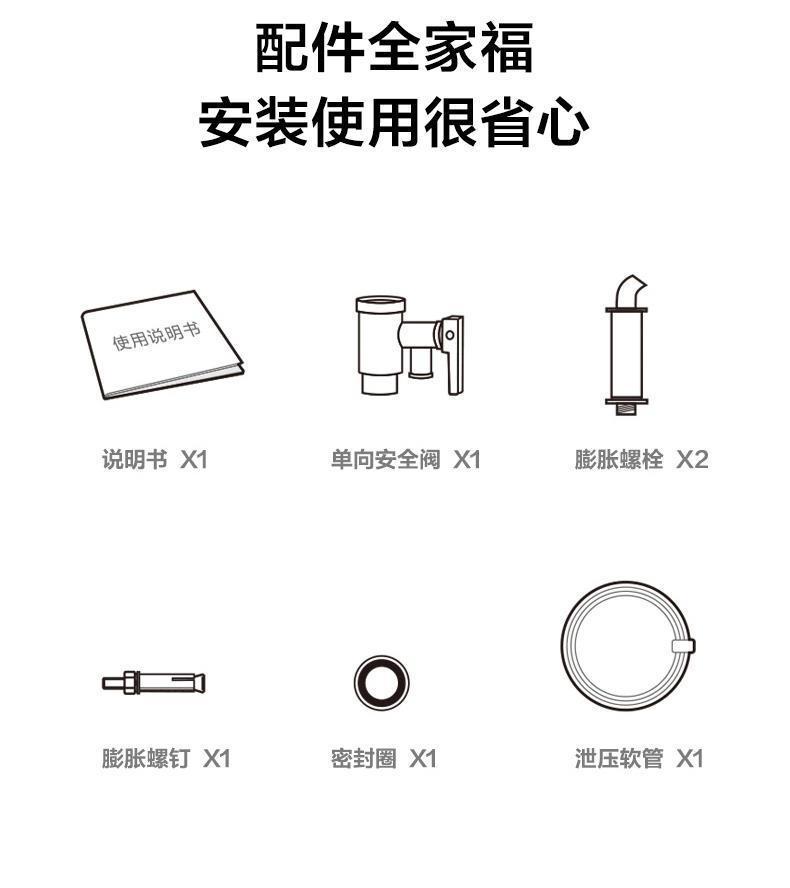 配件全家福
安装使用很省心

使用说明书

说明书 X1

单向安全阀 X1

膨胀螺栓 X2

膨胀螺钉 X1

密封圈 X1

泄压软管 X1