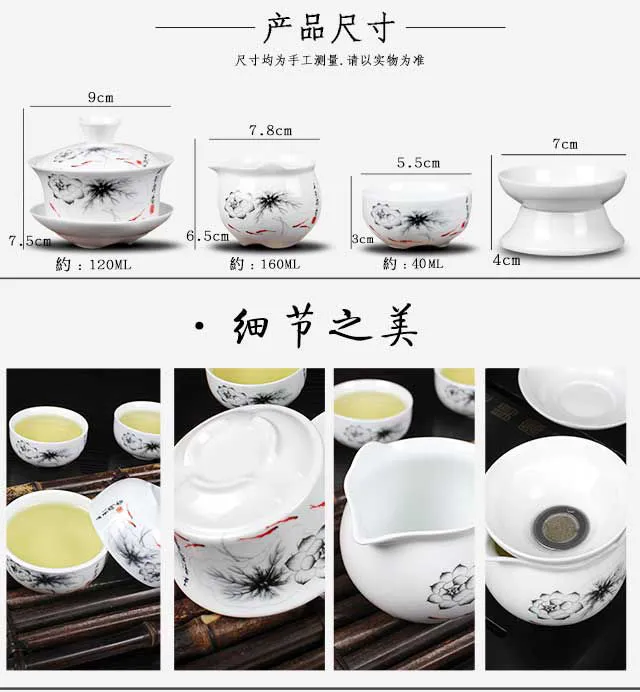 产品尺寸

尺寸均为手工测量，请以实物为准

9cm

7.5cm

約：120ML

7.8cm

6.5cm

約：160ML

5.5cm

3cm

約：40ML

7cm

4cm

· 细节之美