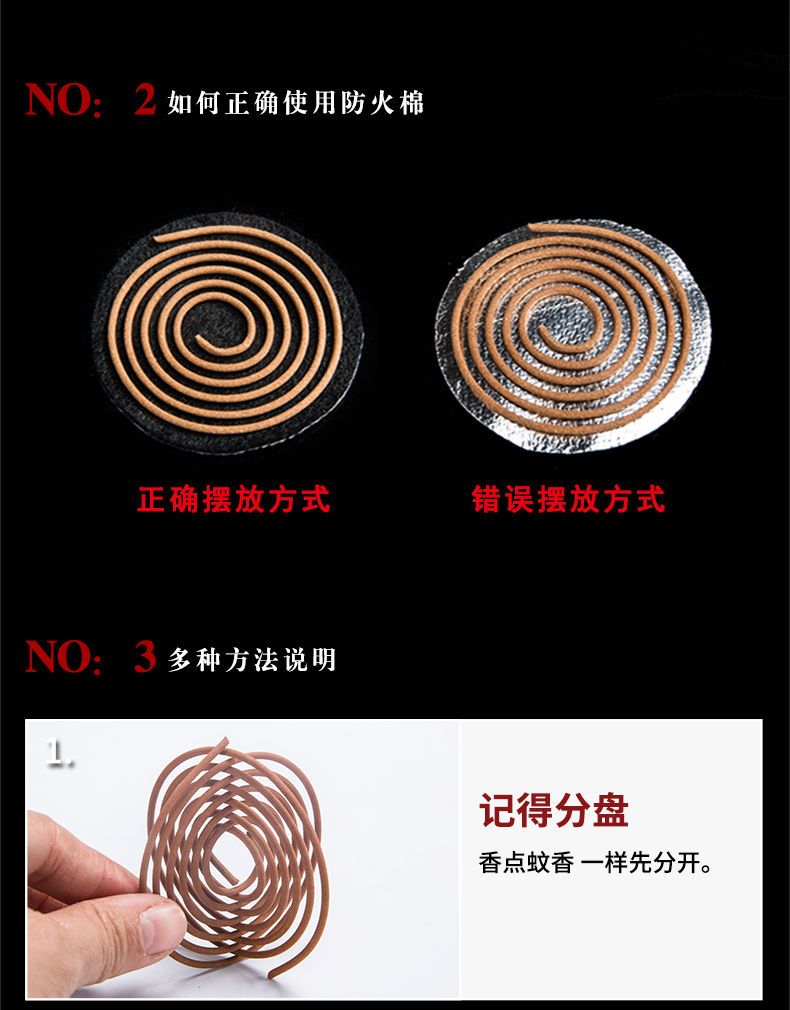 NO: 2 如何正确使用防火棉

正确摆放方式

错误摆放方式

NO: 3 多种方法说明

1.

记得分盘

香点蚊香 一样先分开。