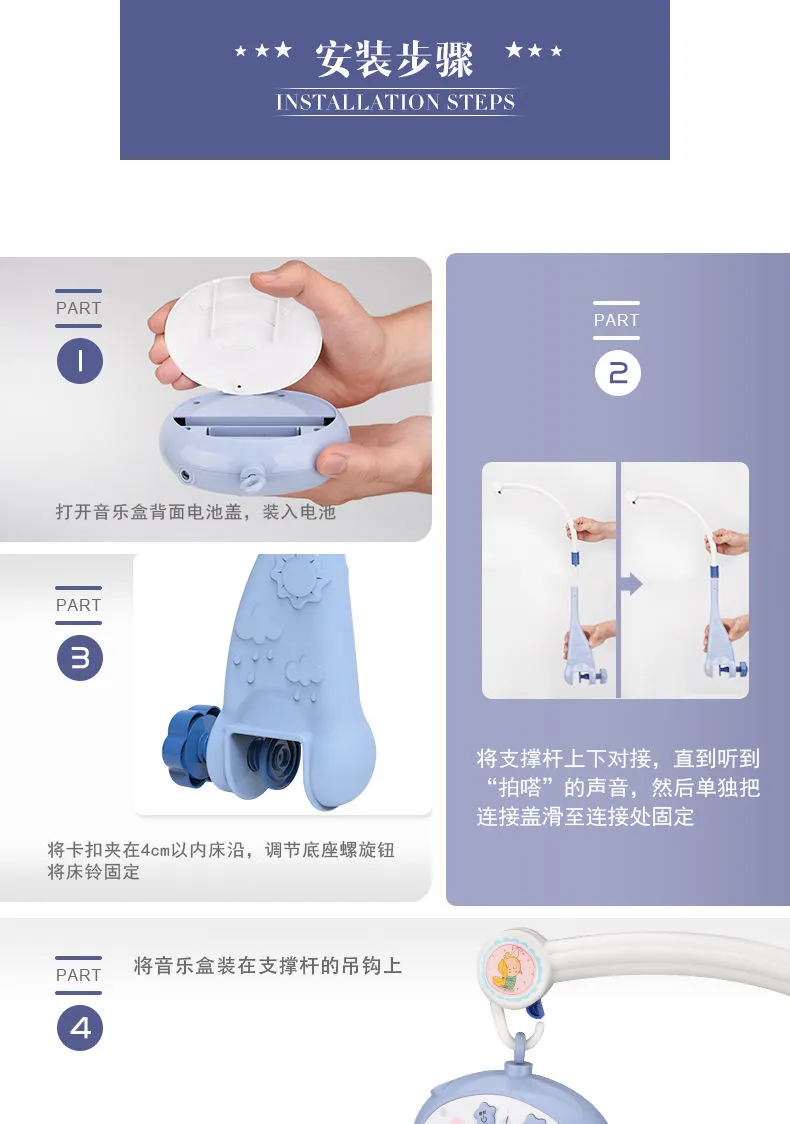 ★★★ 安装步骤 ★★★
INSTALLATION STEPS

PART
1
打开音乐盒背面电池盖，装入电池

PART
2
将支撑杆上下对接，直到听到“拍嗒”的声音，然后单独把连接盖滑至连接处固定

PART
3
将卡扣夹在4cm以内床沿，调节底座螺旋钮将床铃固定

PART
4
将音乐盒装在支撑杆的吊钩上