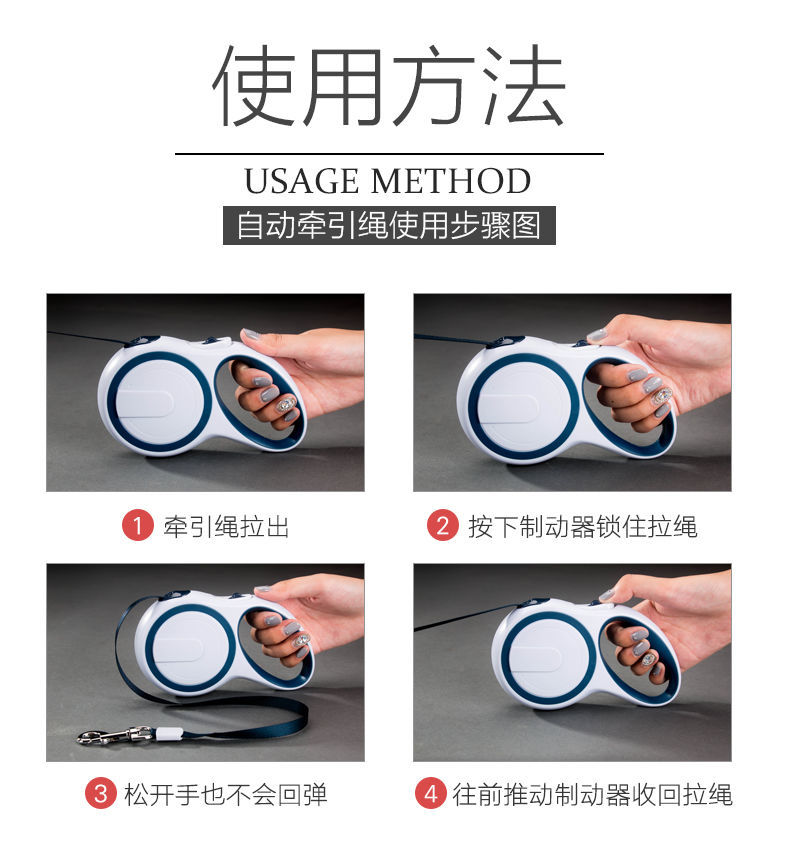 使用方法

USAGE METHOD

自动牵引绳使用步骤图

1 牵引绳拉出

2 按下制动器锁住拉绳

3 松开手也不会回弹

4 往前推动制动器收回拉绳