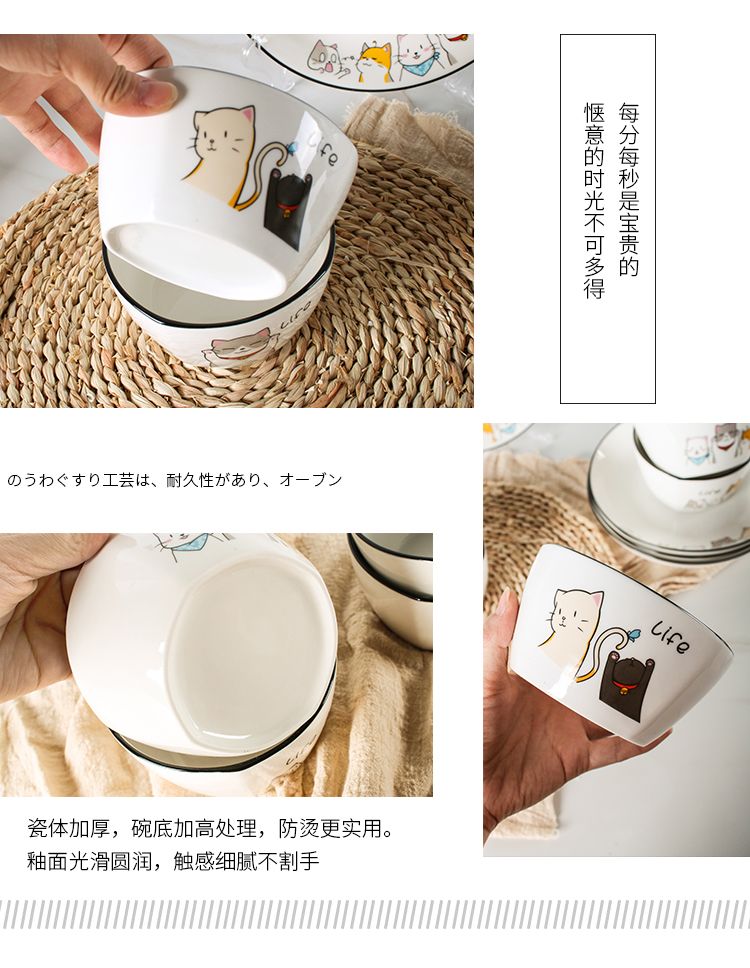 Life

Life

每分每秒是宝贵的
惬意的时光不可多得

のうわぐすり工芸は、耐久性があり、オーブン

Life

瓷体加厚，碗底加高处理，防烫更实用。
釉面光滑圆润，触感细腻不割手