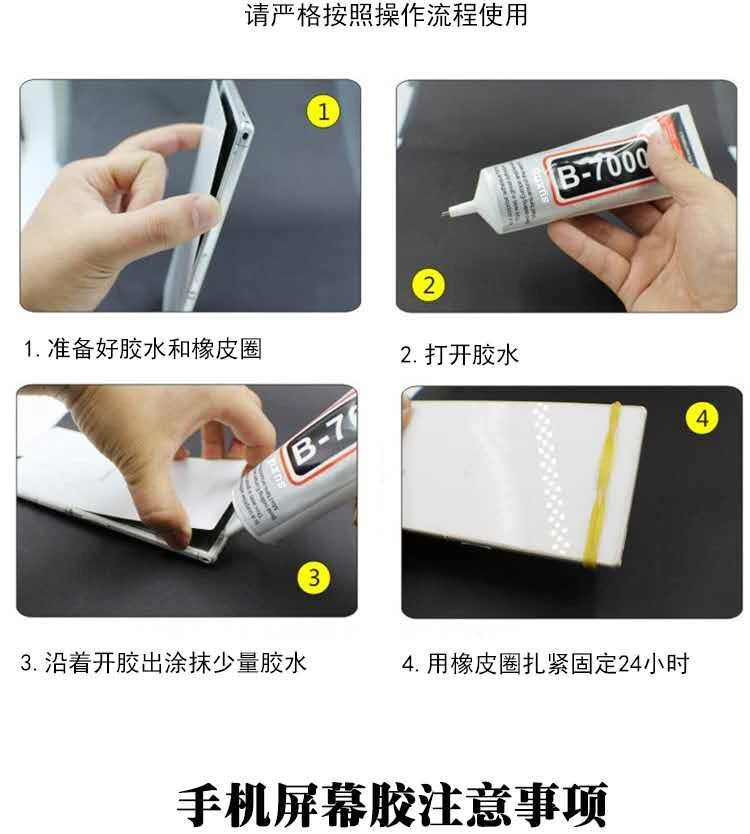 请严格按照操作流程使用

1

B-7000

2

1. 准备好胶水和橡皮圈

2. 打开胶水

B-7

3

4

3. 沿着开胶出涂抹少量胶水

4. 用橡皮圈扎紧固定24小时

手机屏幕胶注意事项