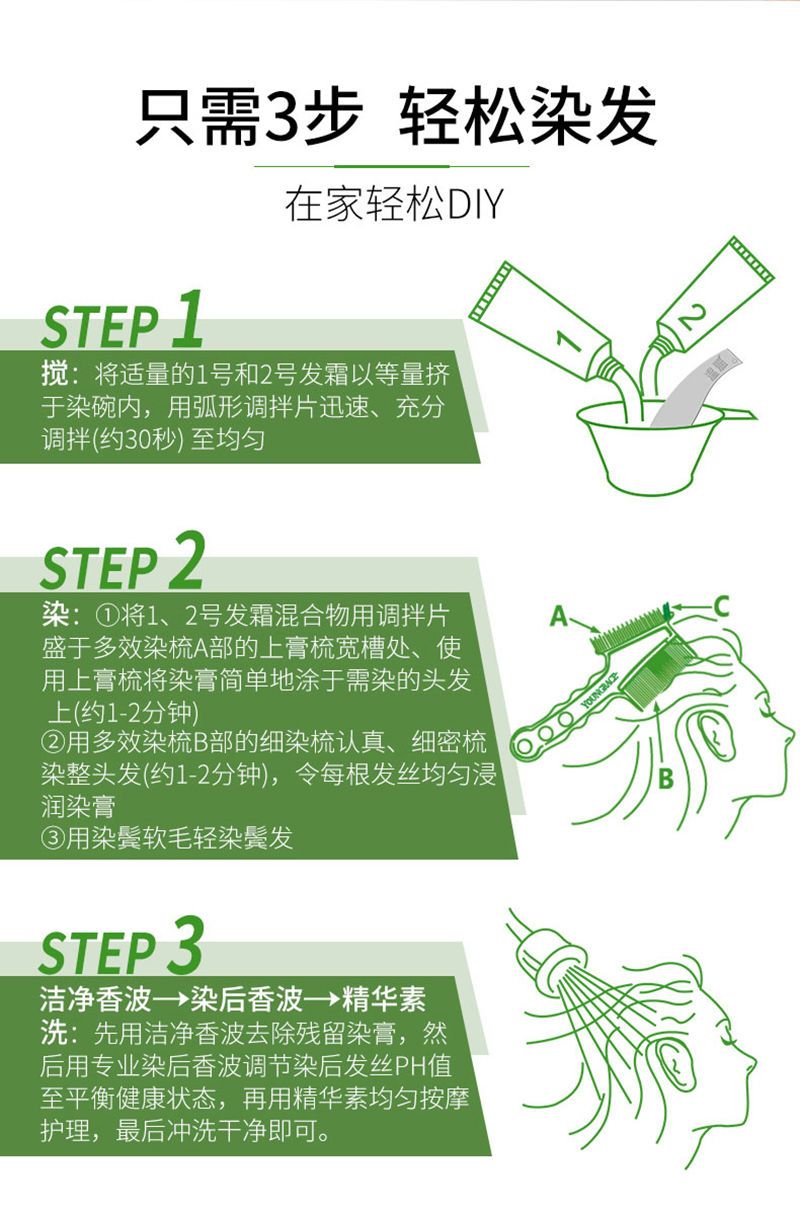 只需3步 轻松染发

在家轻松DIY

STEP 1

搅：将适量的1号和2号发霜以等量挤于染碗内，用弧形调拌片迅速、充分调拌(约30秒) 至均匀

1

2

STEP 2

染：①将1、2号发霜混合物用调拌片盛于多效染梳A部的上膏梳宽槽处、使用上膏梳将染膏简单地涂于需染的头发上(约1-2分钟)
②用多效染梳B部的细染梳认真、细密梳染整头发(约1-2分钟)，令每根发丝均匀浸润染膏
③用染鬓软毛轻染鬓发

A

C

B

YOUNGRACE

STEP 3

洁净香波→染后香波→精华素
洗：先用洁净香波去除残留染膏，然后用专业染后香波调节染后发丝PH值至平衡健康状态，再用精华素均匀按摩护理，最后冲洗干净即可。