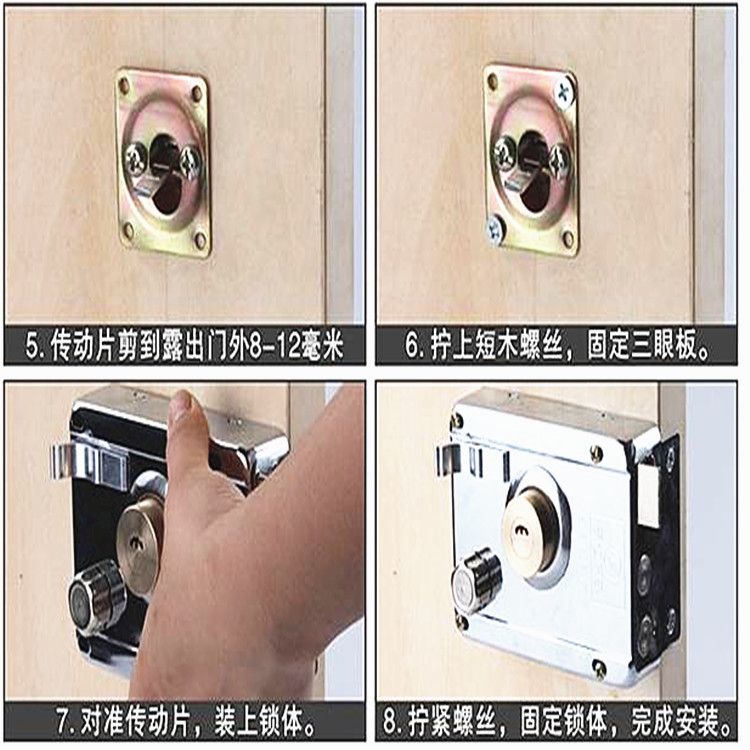 5. 传动片剪到露出门外8-12毫米

6. 拧上短木螺丝，固定三眼板。

7. 对准传动片，装上锁体。

8. 拧紧螺丝，固定锁体，完成安装。