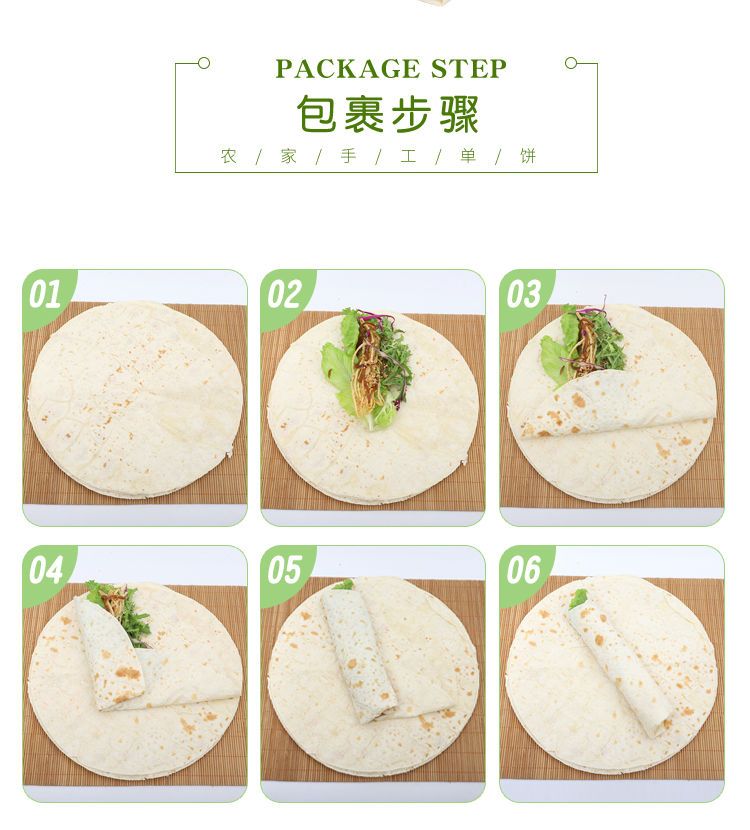 PACKAGE STEP
包裹步骤
农 / 家 / 手 / 工 / 单 / 饼

01

02

03

04

05

06