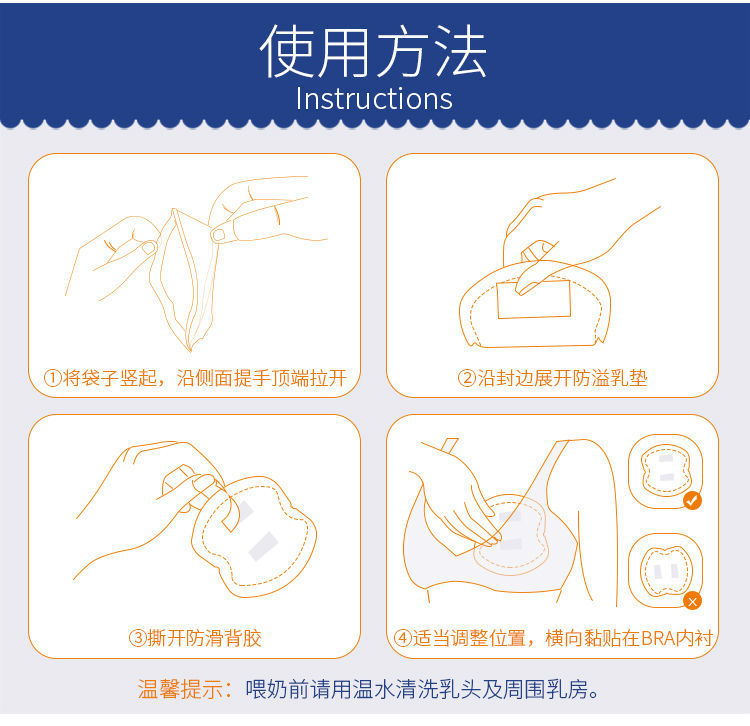 使用方法
Instructions

①将袋子竖起，沿侧面提手顶端拉开

②沿封边展开防溢乳垫

③撕开防滑背胶

④适当调整位置，横向黏贴在BRA内衬

温馨提示：喂奶前请用温水清洗乳头及周围乳房。