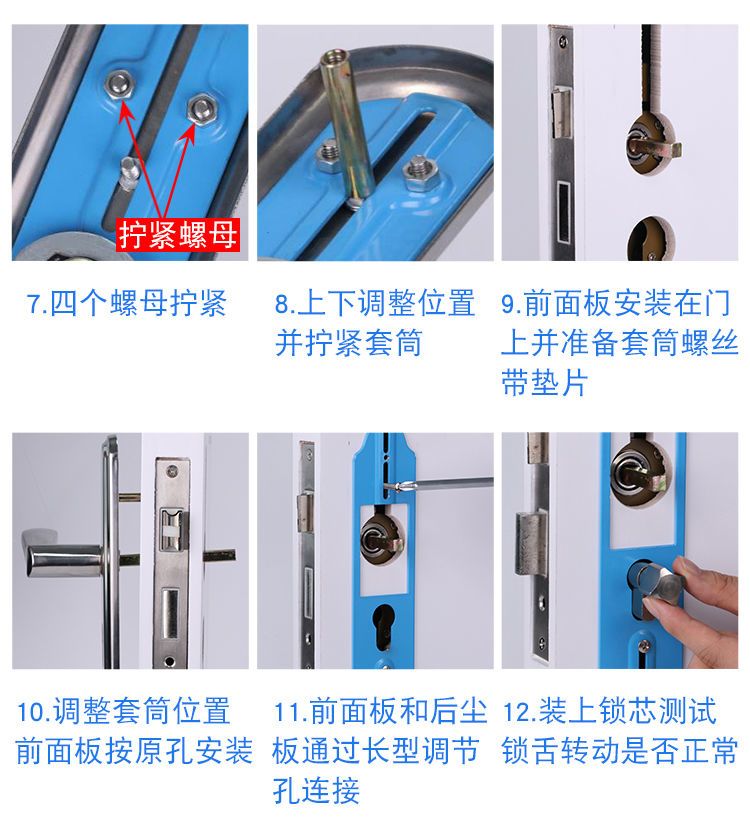 拧紧螺母

7.四个螺母拧紧

8.上下调整位置并拧紧套筒

9.前面板安装在门上并准备套筒螺丝带垫片

10.调整套筒位置前面板按原孔安装

11.前面板和后尘板通过长型调节孔连接

12.装上锁芯测试锁舌转动是否正常