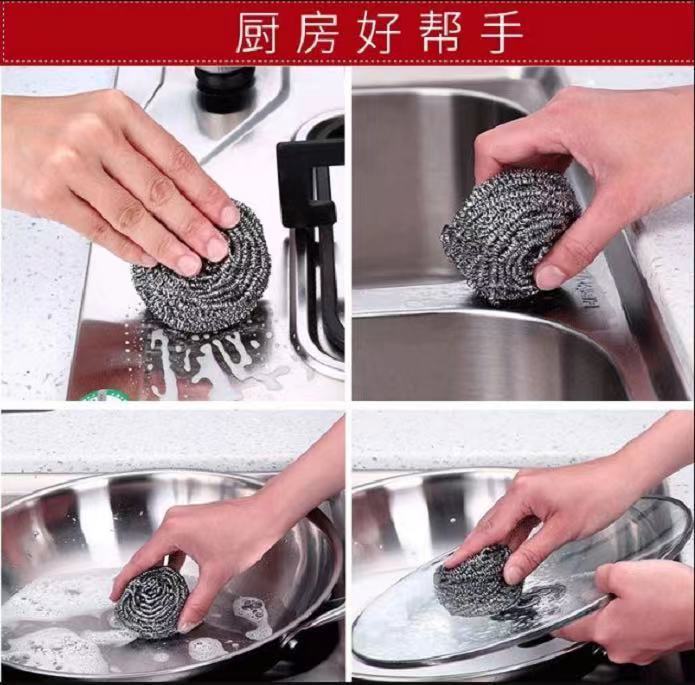 厨房好帮手