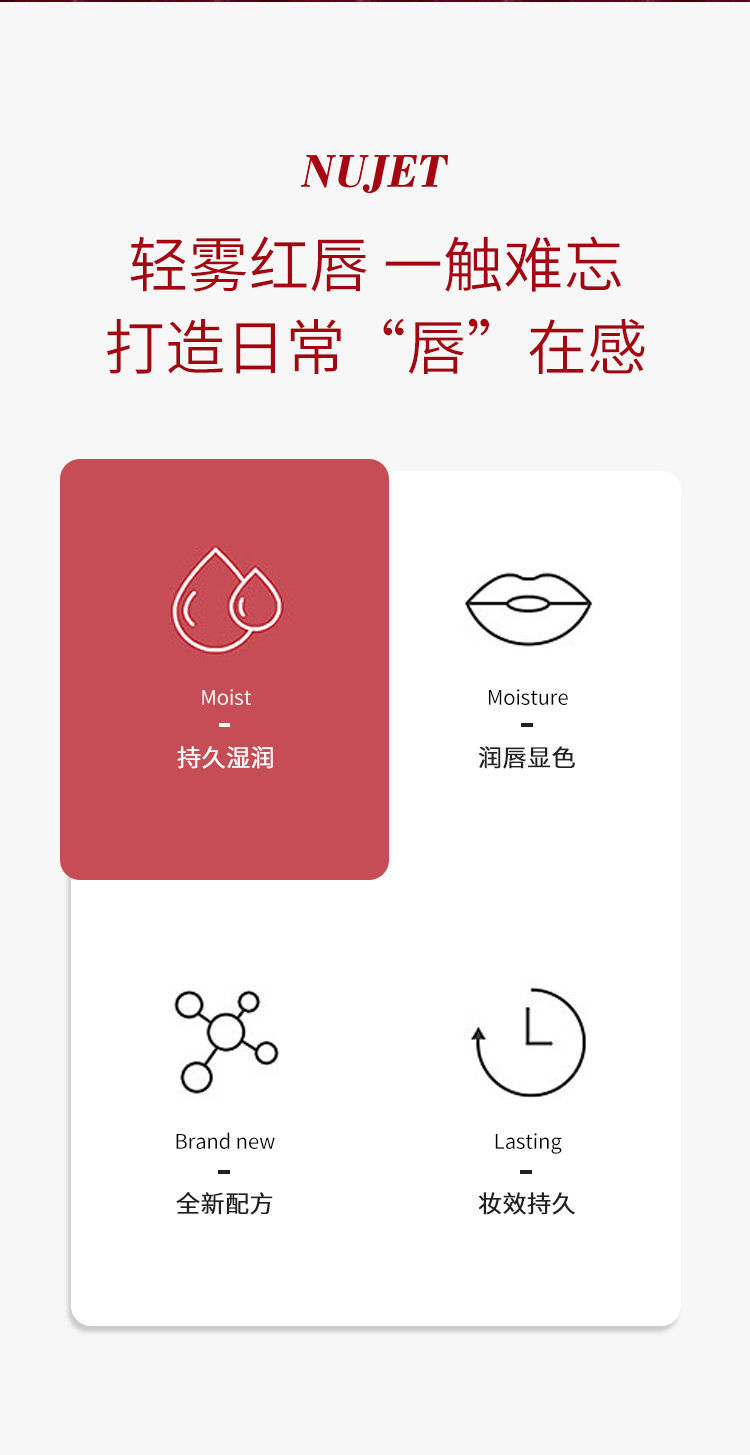 NUJET

轻雾红唇 一触难忘
打造日常“唇”在感

Moist
-
持久湿润

Moisture
-
润唇显色

Brand new
-
全新配方

Lasting
-
妆效持久