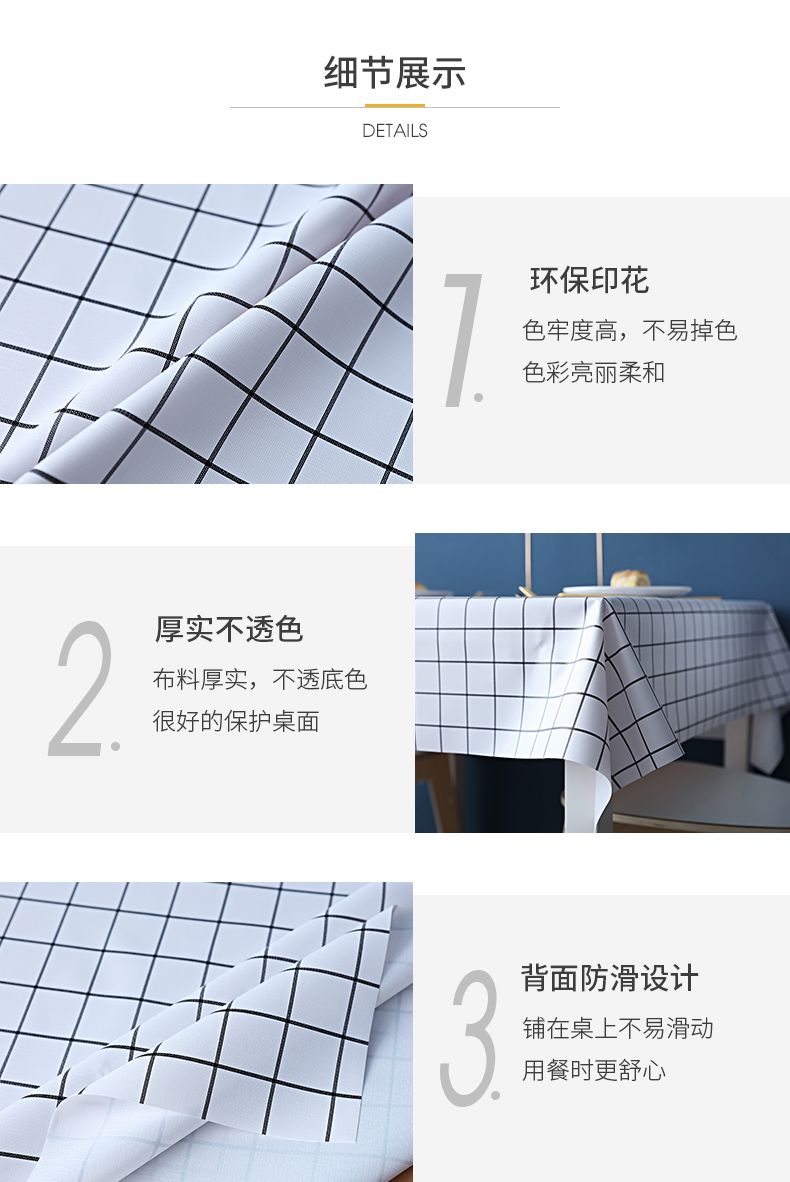 细节展示

DETAILS

1.

环保印花

色牢度高，不易掉色

色彩亮丽柔和

2.

厚实不透色

布料厚实，不透底色

很好的保护桌面

3.

背面防滑设计

铺在桌上不易滑动

用餐时更舒心