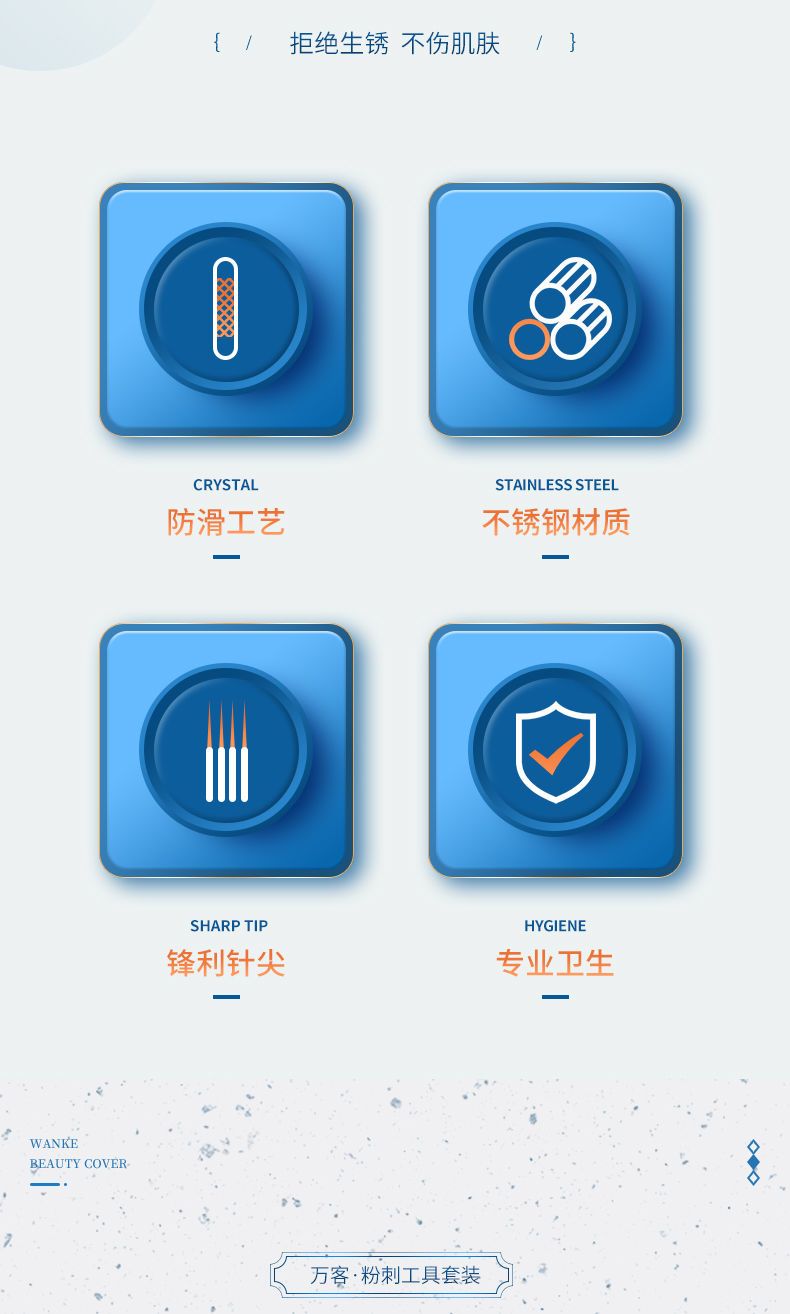 { / 拒绝生锈 不伤肌肤 / }

CRYSTAL
防滑工艺

STAINLESS STEEL
不锈钢材质

SHARP TIP
锋利针尖

HYGIENE
专业卫生

WANKE
BEAUTY COVER

万客·粉刺工具套装