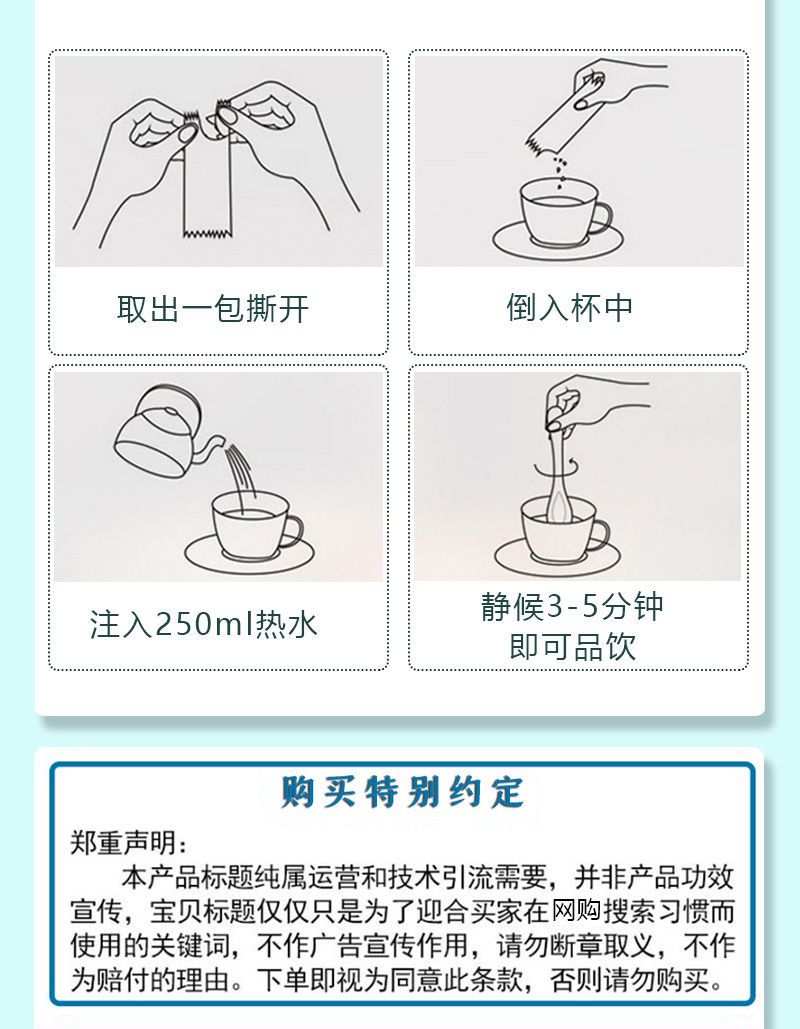 取出一包撕开

倒入杯中

注入250ml热水

静候3-5分钟
即可品饮

购买特别约定

郑重声明：

本产品标题纯属运营和技术引流需要，并非产品功效宣传，宝贝标题仅仅只是为了迎合买家在网购搜索习惯而使用的关键词，不作广告宣传作用，请勿断章取义，不作为赔付的理由。下单即视为同意此条款，否则请勿购买。