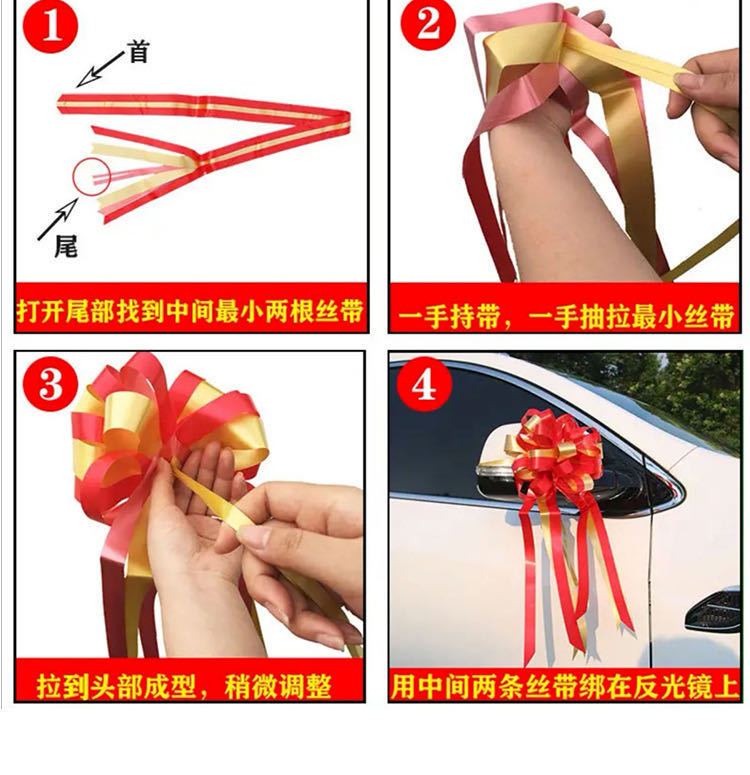 1
首
尾
打开尾部找到中间最小两根丝带

2
一手持带，一手抽拉最小丝带

3
拉到头部成型，稍微调整

4
用中间两条丝带绑在反光镜上