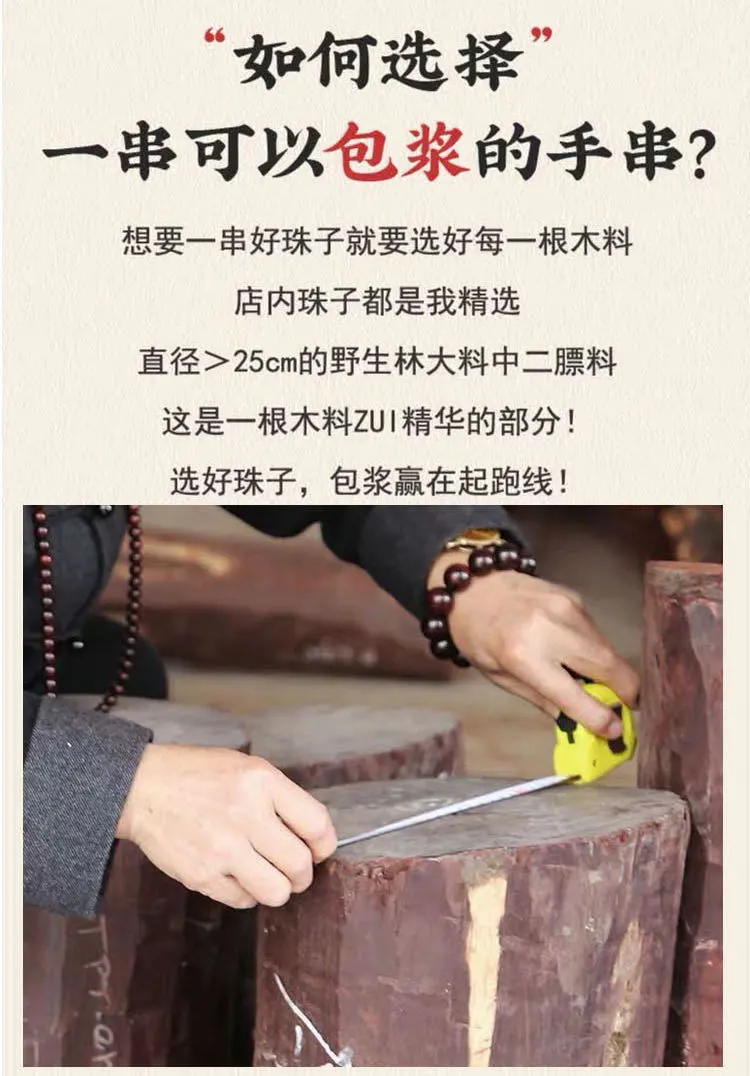 “如何选择”
一串可以包浆的手串?

想要一串好珠子就要选好每一根木料
店内珠子都是我精选
直径＞25cm的野生林大料中二膘料
这是一根木料ZUI精华的部分！
选好珠子，包浆赢在起跑线！