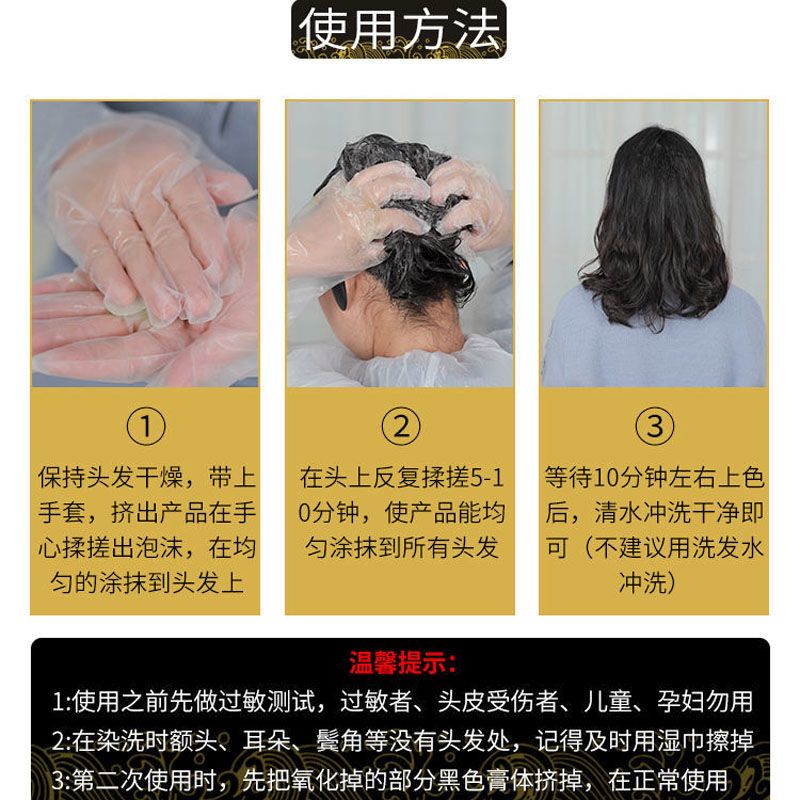 使用方法

①
保持头发干燥，带上手套，挤出产品在手心揉搓出泡沫，在均匀的涂抹到头发上

②
在头上反复揉搓5-10分钟，使产品能均匀涂抹到所有头发

③
等待10分钟左右上色后，清水冲洗干净即可（不建议用洗发水冲洗）

温馨提示：
1:使用之前先做过敏测试，过敏者、头皮受伤者、儿童、孕妇勿用
2:在染洗时额头、耳朵、鬓角等没有头发处，记得及时用湿巾擦掉
3:第二次使用时，先把氧化掉的部分黑色膏体挤掉，在正常使用