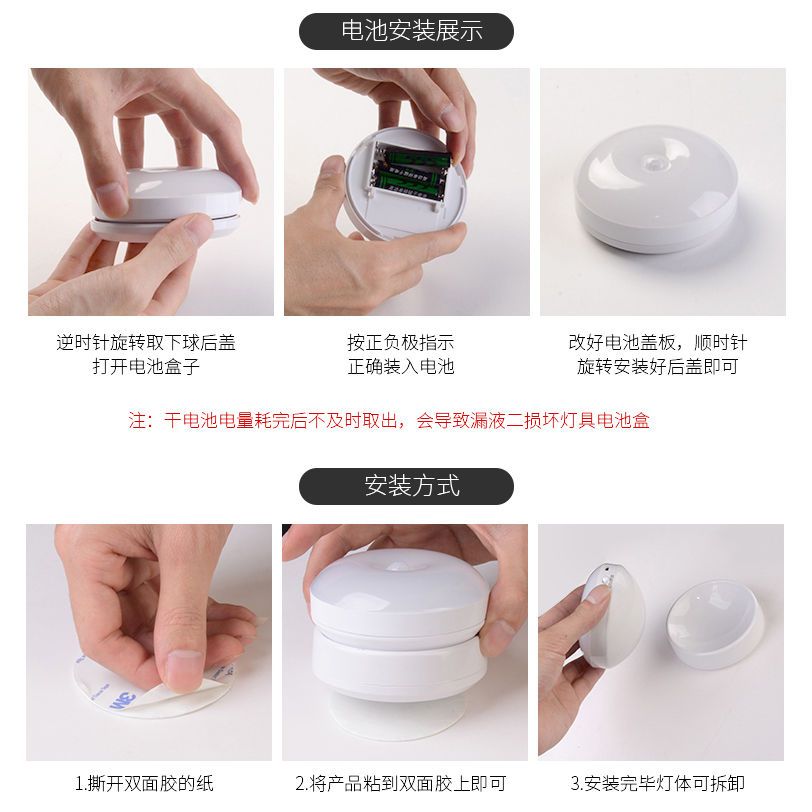 电池安装展示

逆时针旋转取下球后盖
打开电池盒子

按正负极指示
正确装入电池

改好电池盖板，顺时针
旋转安装好后盖即可

注：干电池电量耗完后不及时取出，会导致漏液二损坏灯具电池盒

安装方式

3M

1.撕开双面胶的纸

2.将产品粘到双面胶上即可

3.安装完毕灯体可拆卸