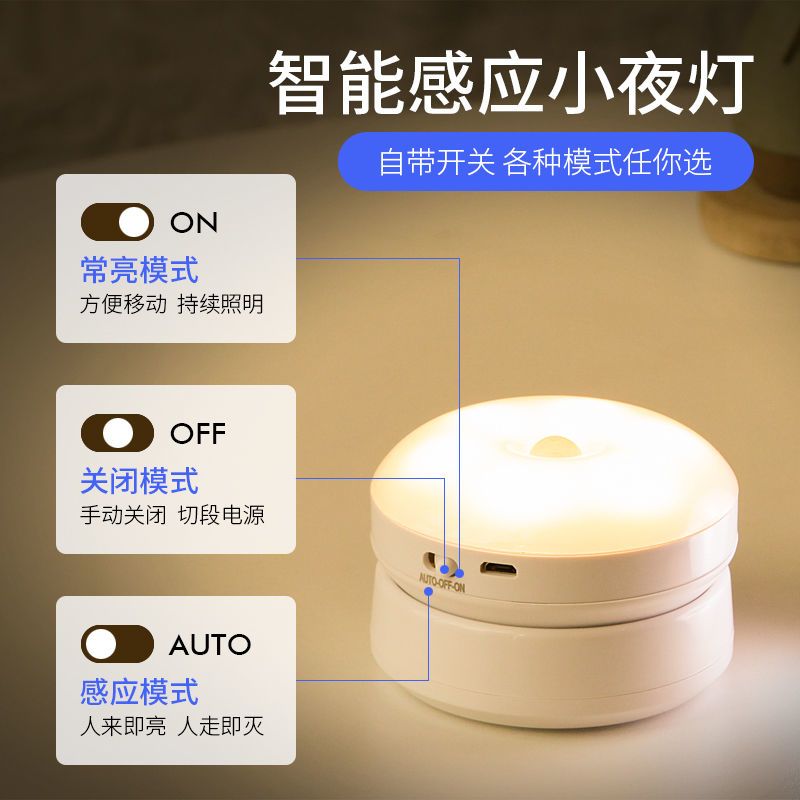 智能感应小夜灯

自带开关 各种模式任你选

ON
常亮模式
方便移动 持续照明

OFF
关闭模式
手动关闭 切段电源

AUTO
感应模式
人来即亮 人走即灭

AUTO-OFF-ON