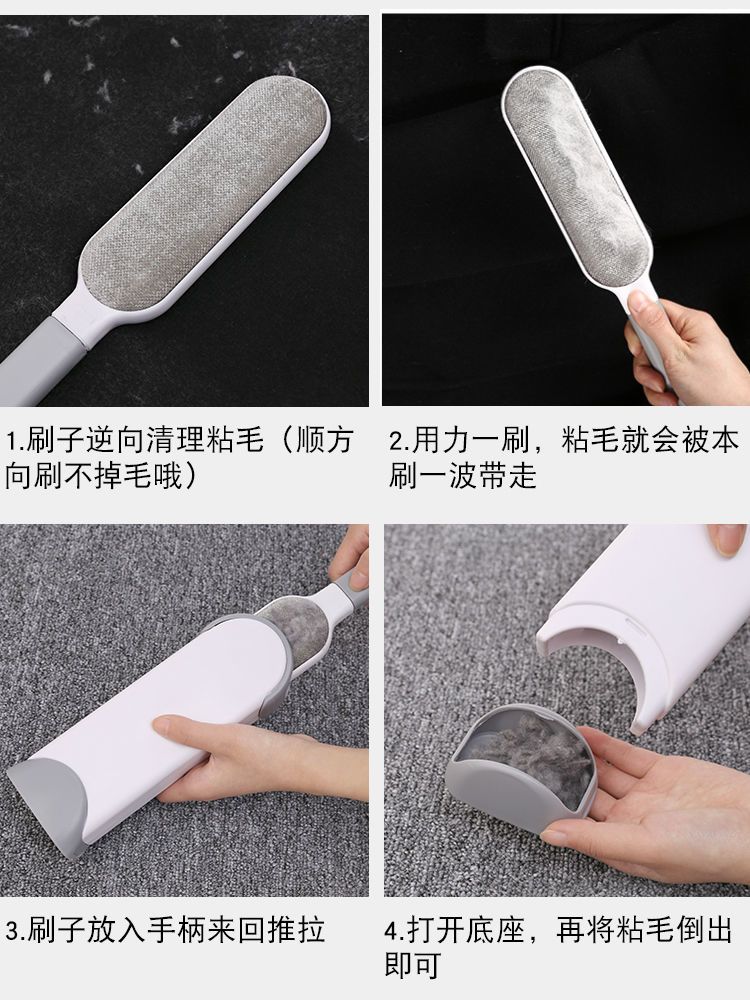 1.刷子逆向清理粘毛（顺方向刷不掉毛哦）

2.用力一刷，粘毛就会被本刷一波带走

3.刷子放入手柄来回推拉

4.打开底座，再将粘毛倒出即可